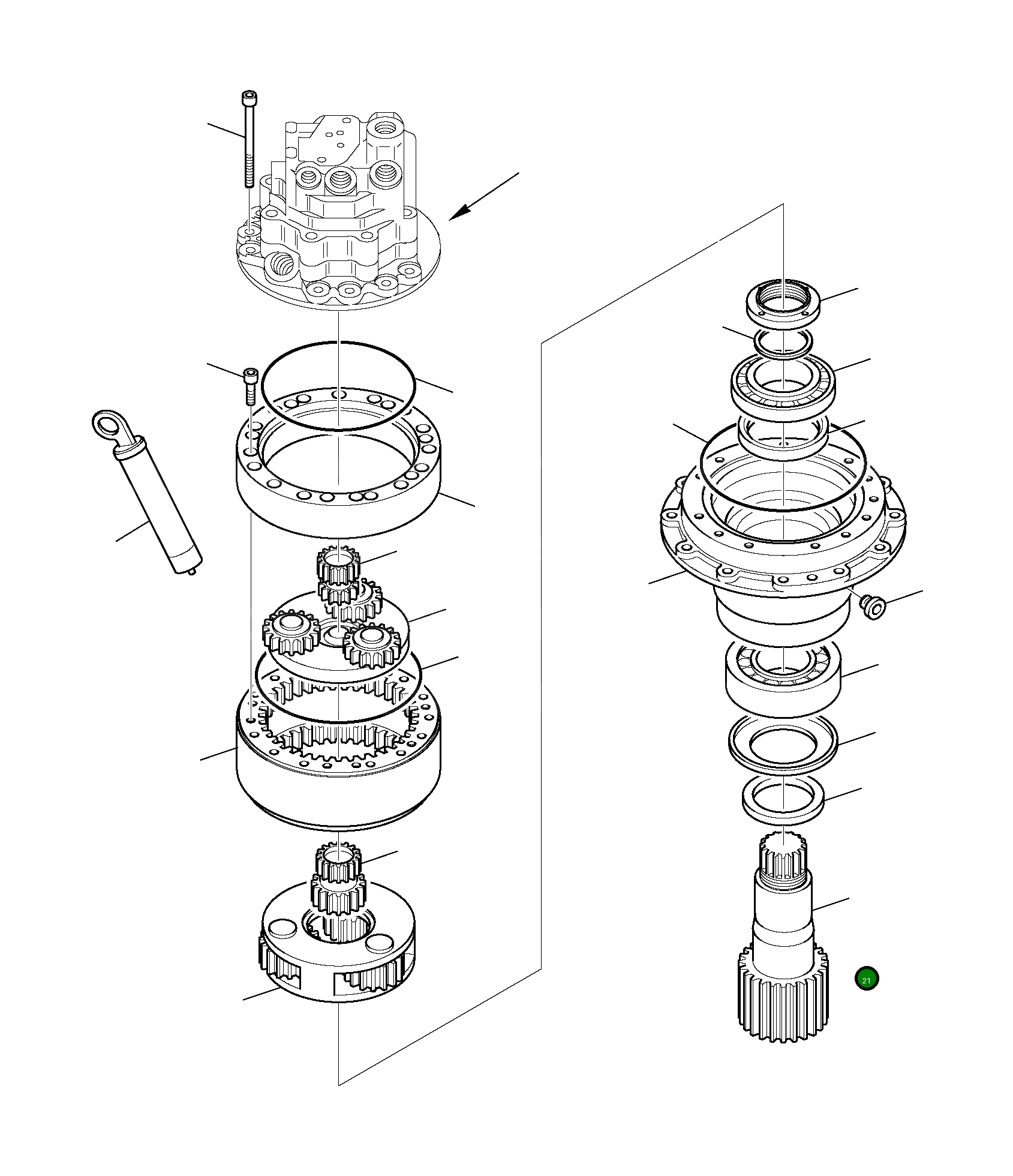 21