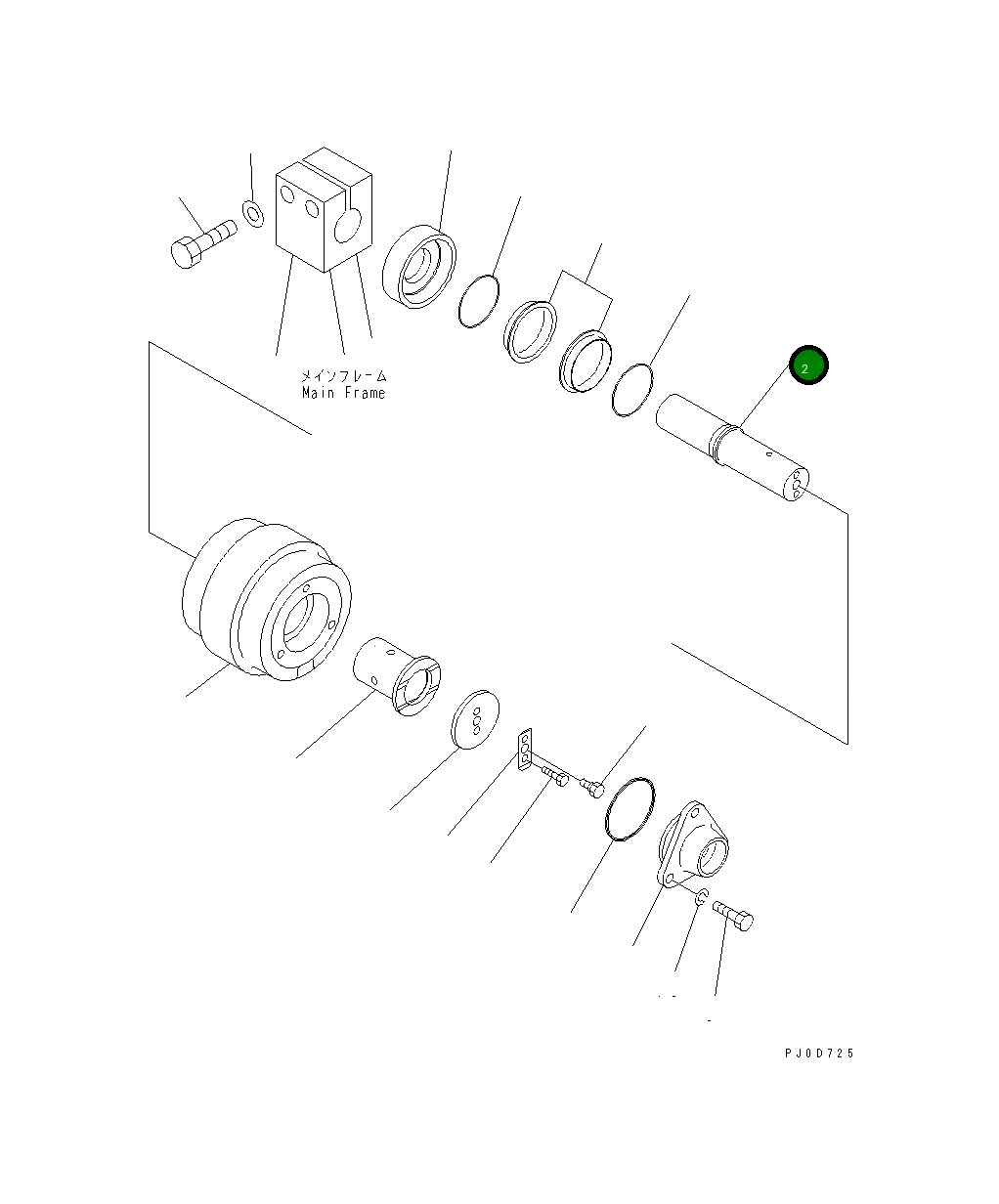 メインフレーム
Main Frame

2

PJ0D725