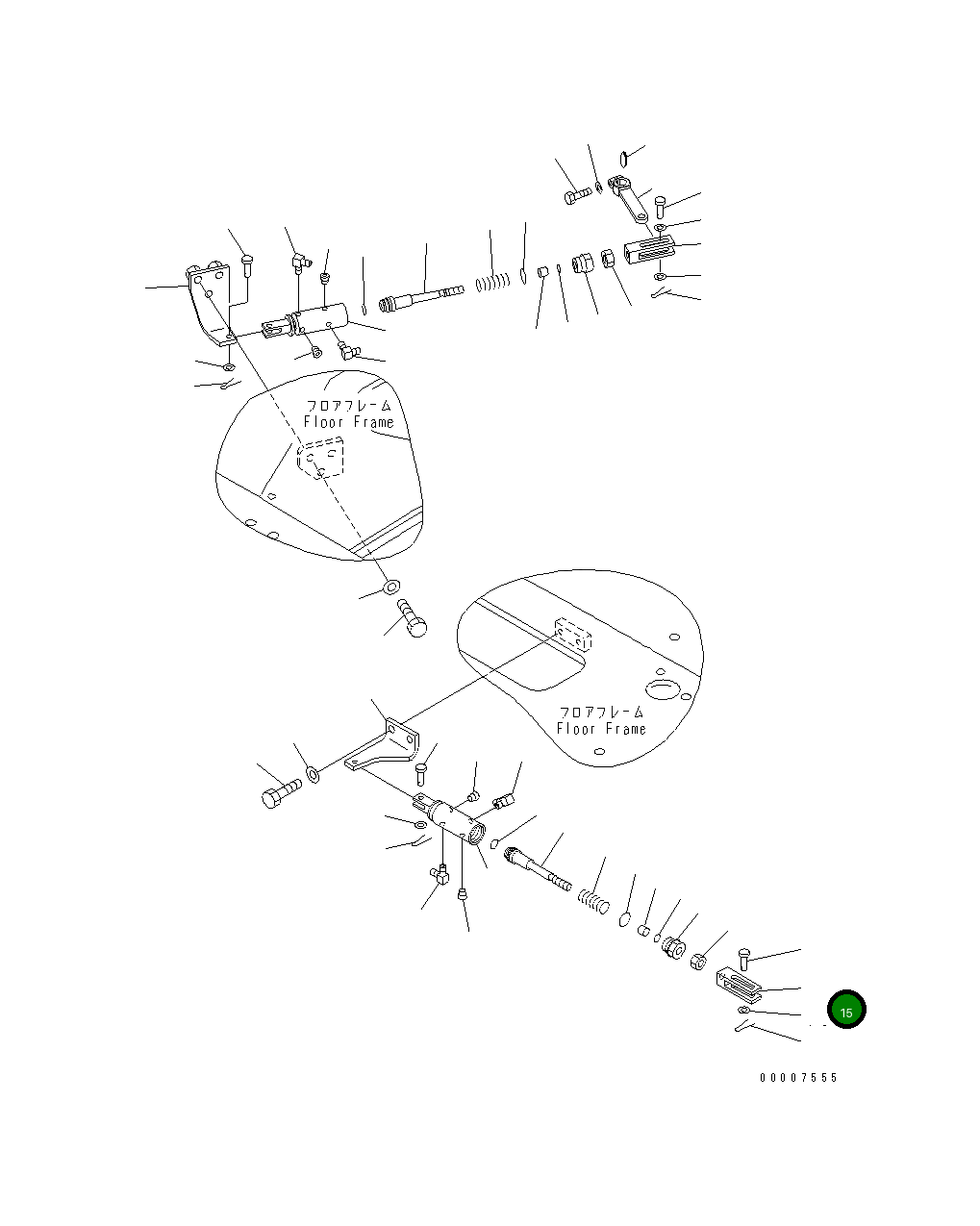 フロアフレーム
Floor Frame

フロアフレーム
Floor Frame

15

00007555