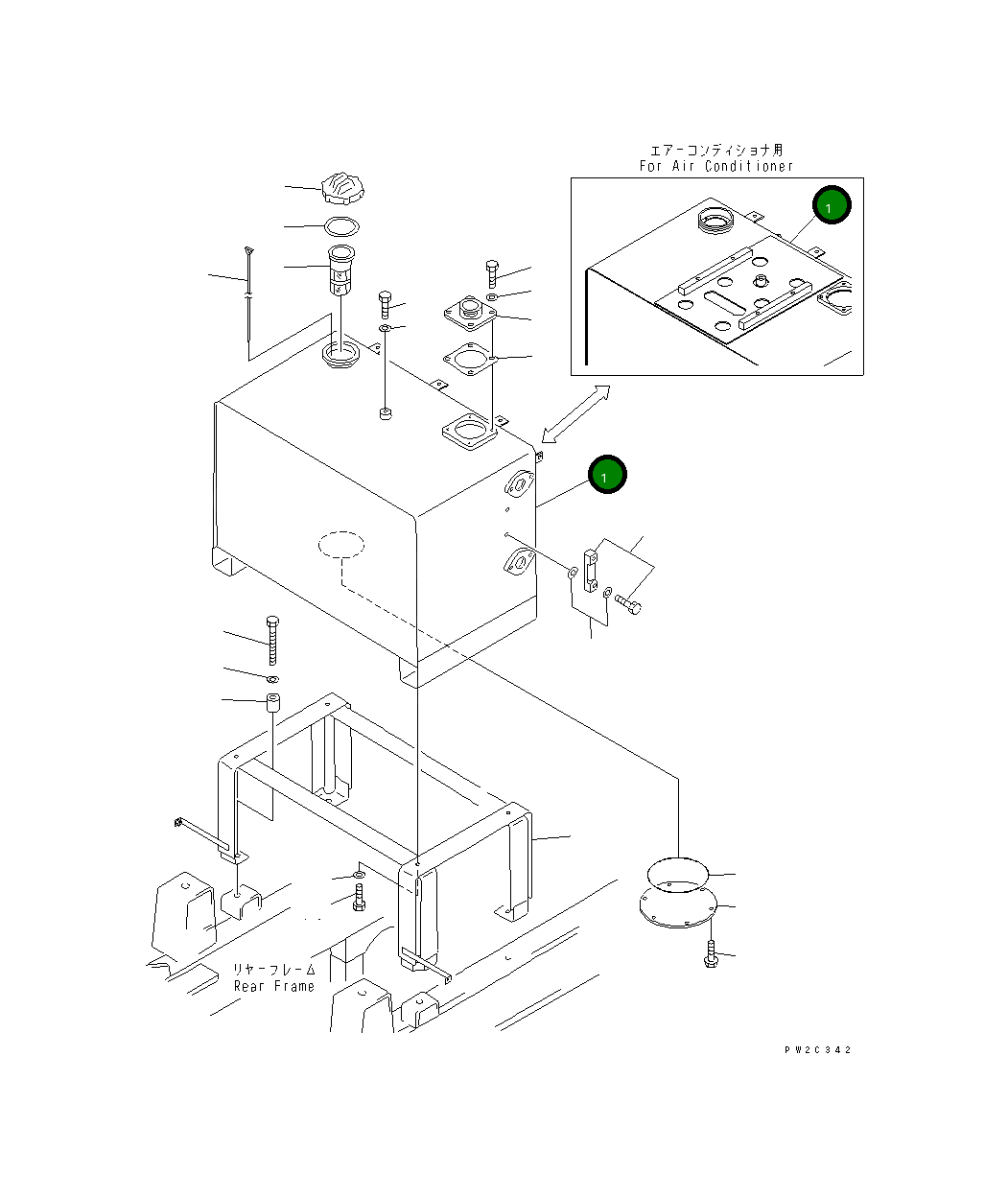 エアーコンディショナ用
For Air Conditioner

1

1

リヤーフレーム
Rear Frame

PW2C342