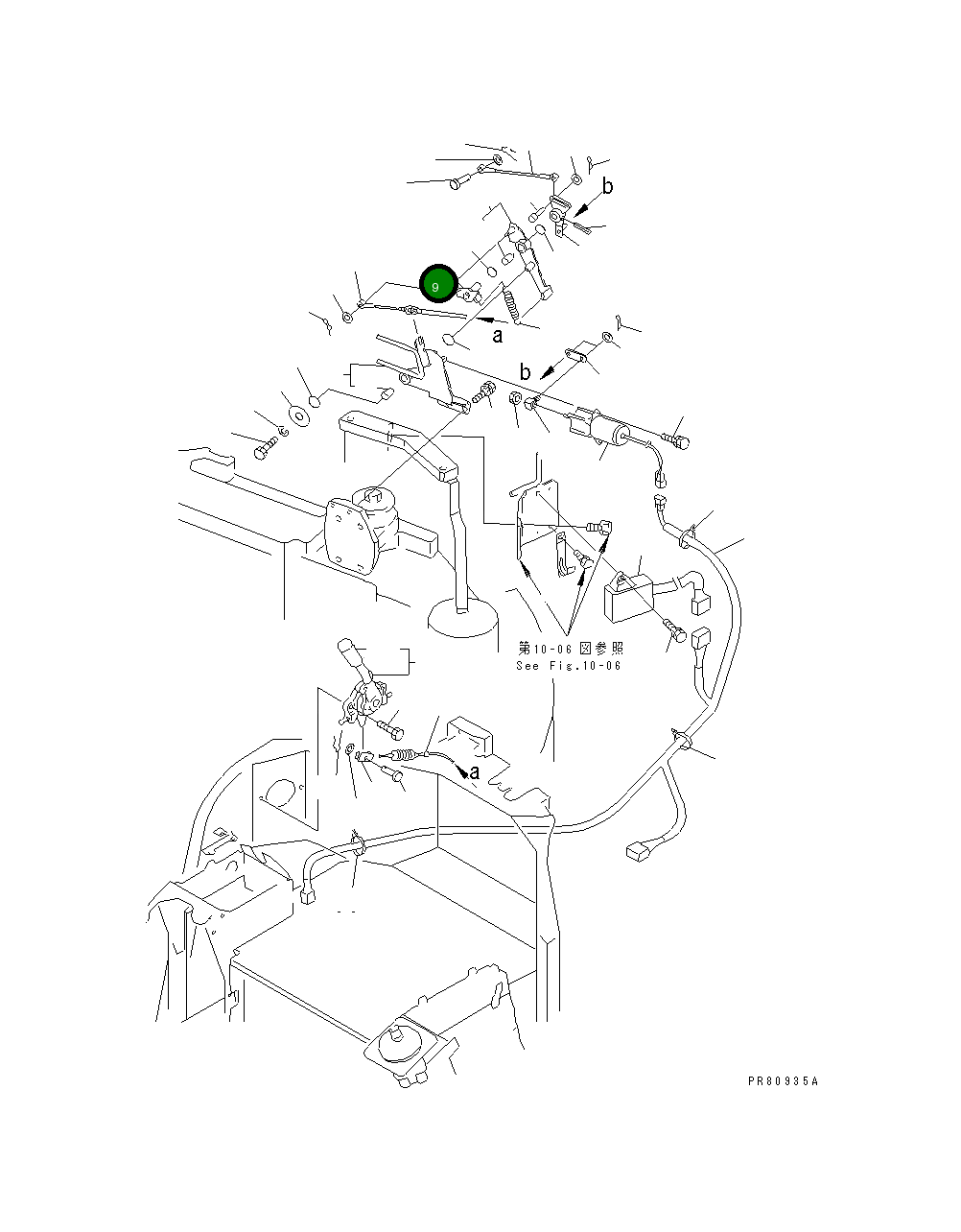 b

9

a

b

第10-06図参照
See Fig.10-06

a

PR80935A