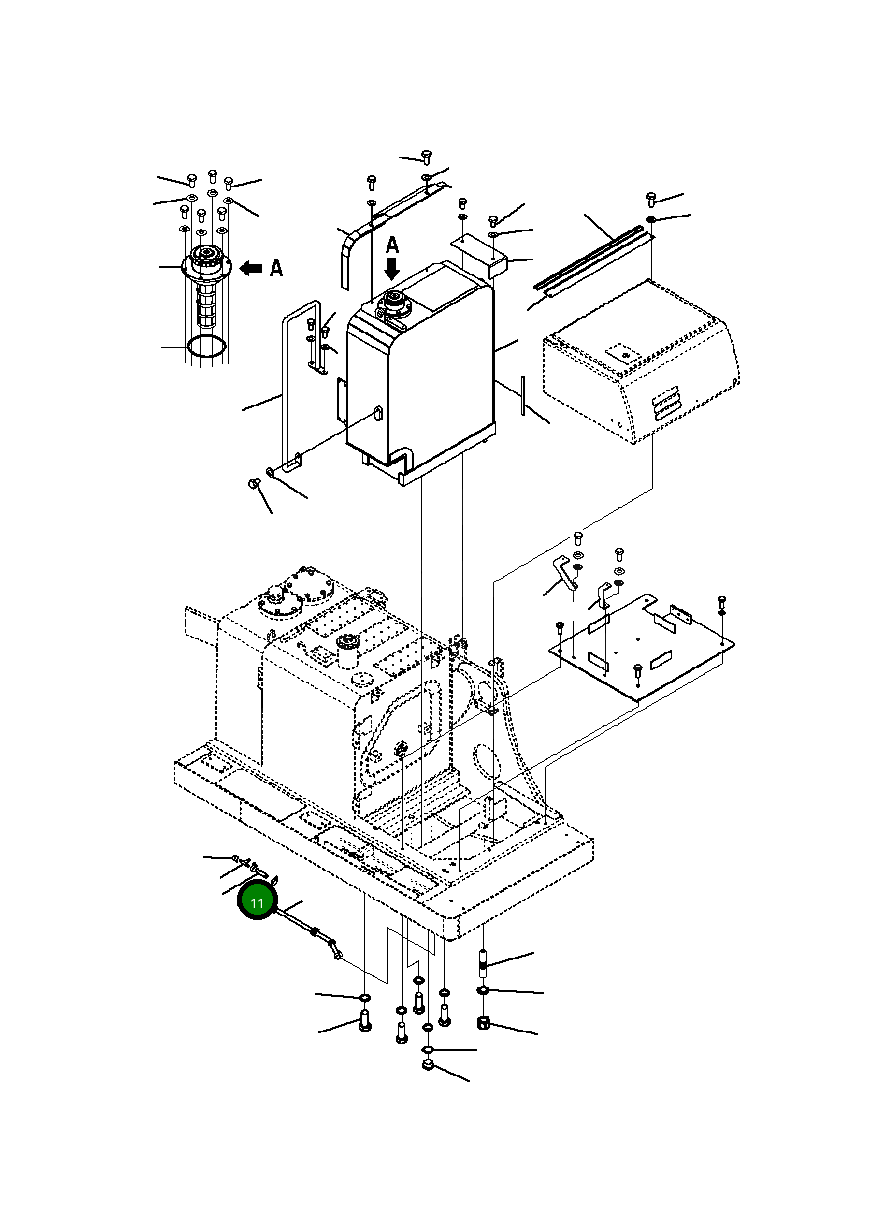 A
A
11