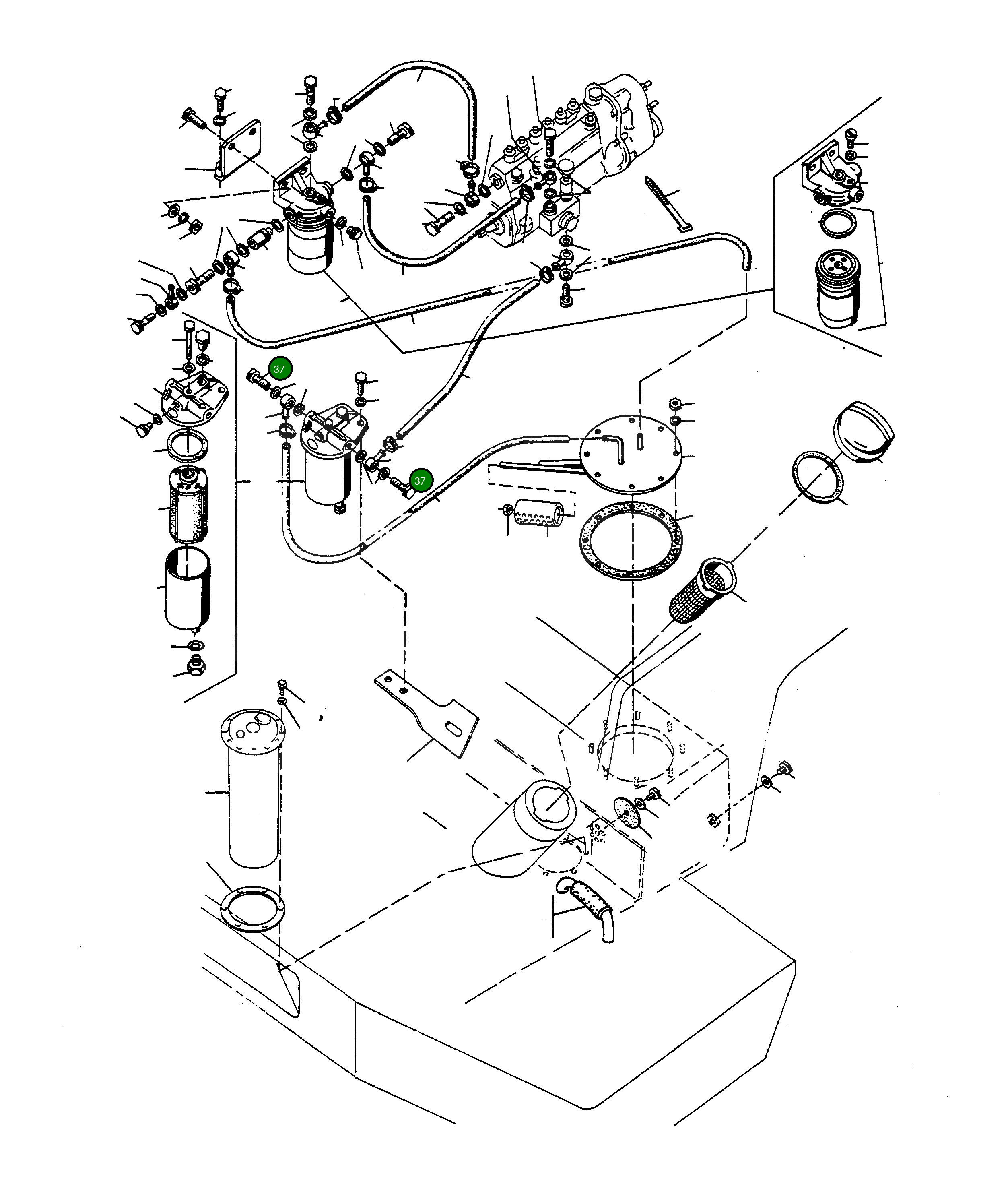 37

37