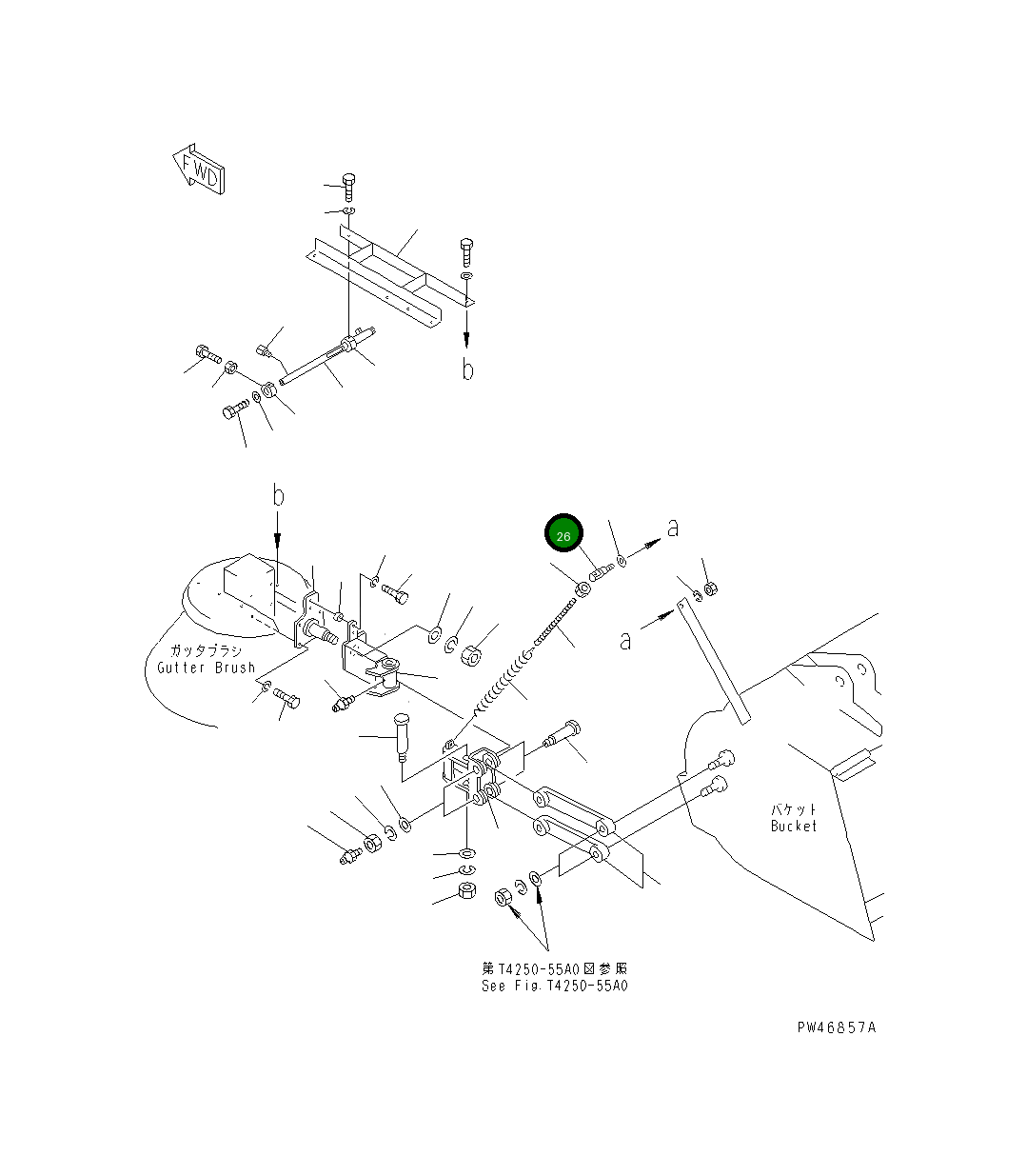 FWD

b

b

26

a

a

ガッタブラシ
Gutter Brush

バケット
Bucket

第T4250-55A0図参照
See Fig.T4250-55A0

PW46857A