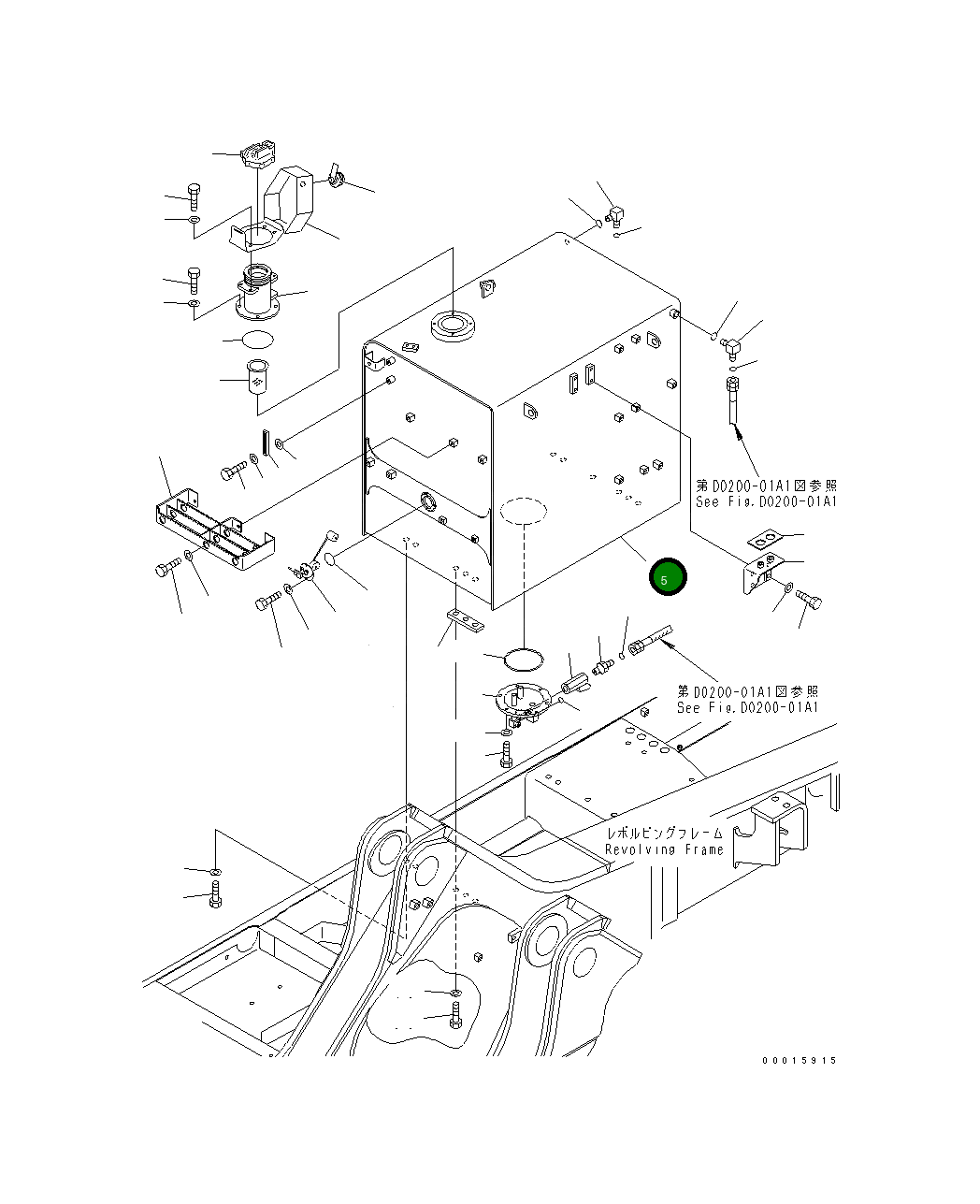 第D0200-01A1図参照
See Fig.D0200-01A1

5

第D0200-01A1図参照
See Fig.D0200-01A1

レボルビングフレーム
Revolving Frame

00015915