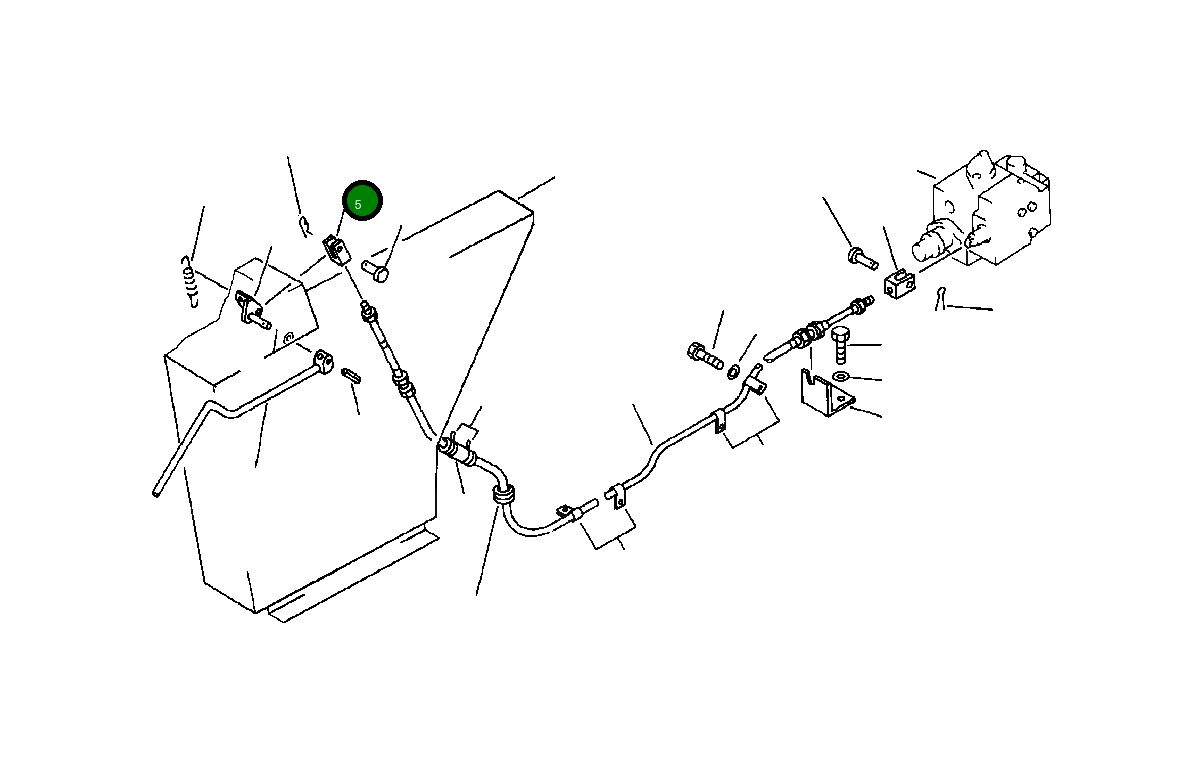 5