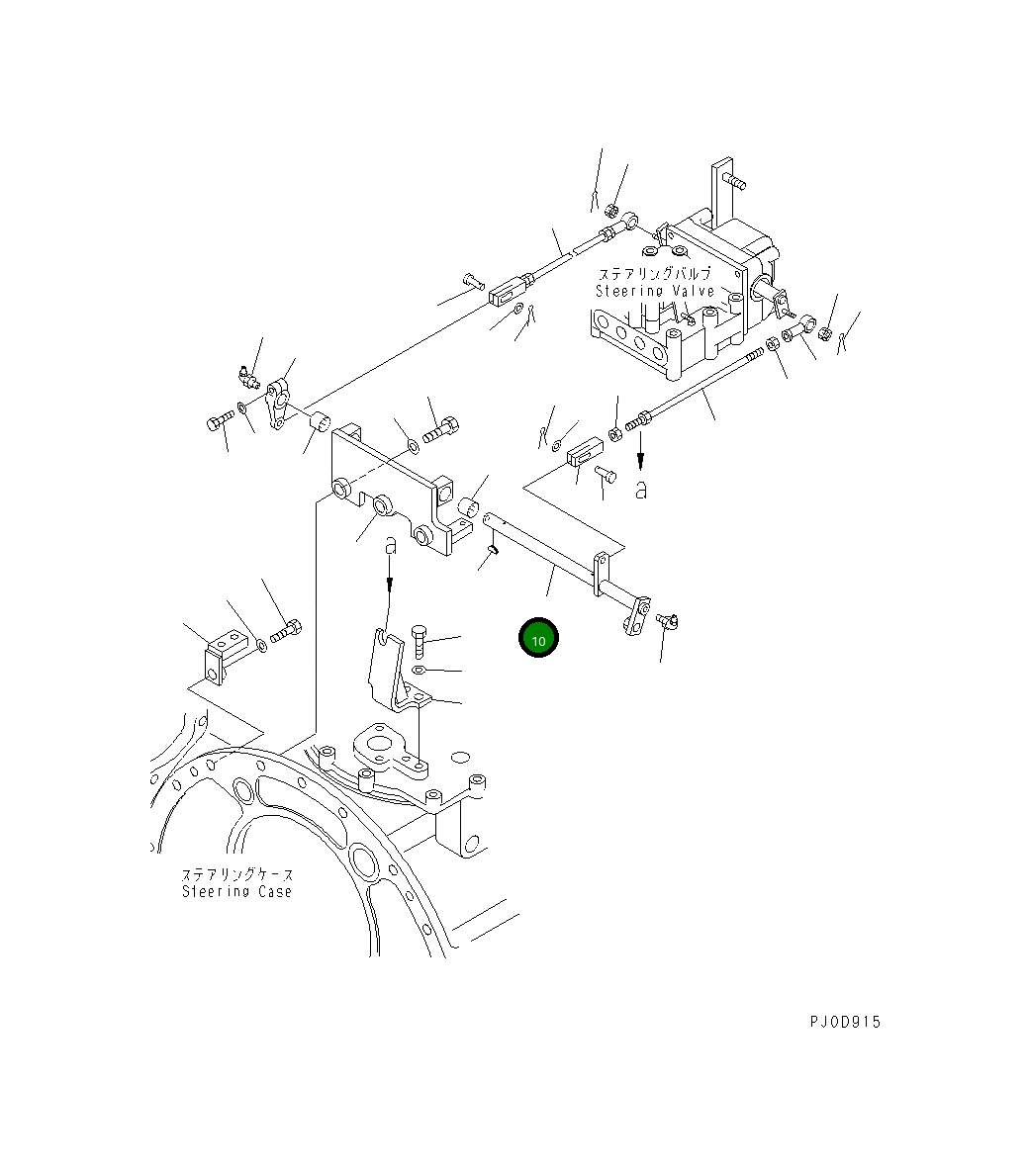 ステアリングバルブ
Steering Valve

a

a

10

ステアリングケース
Steering Case

PJ0D915