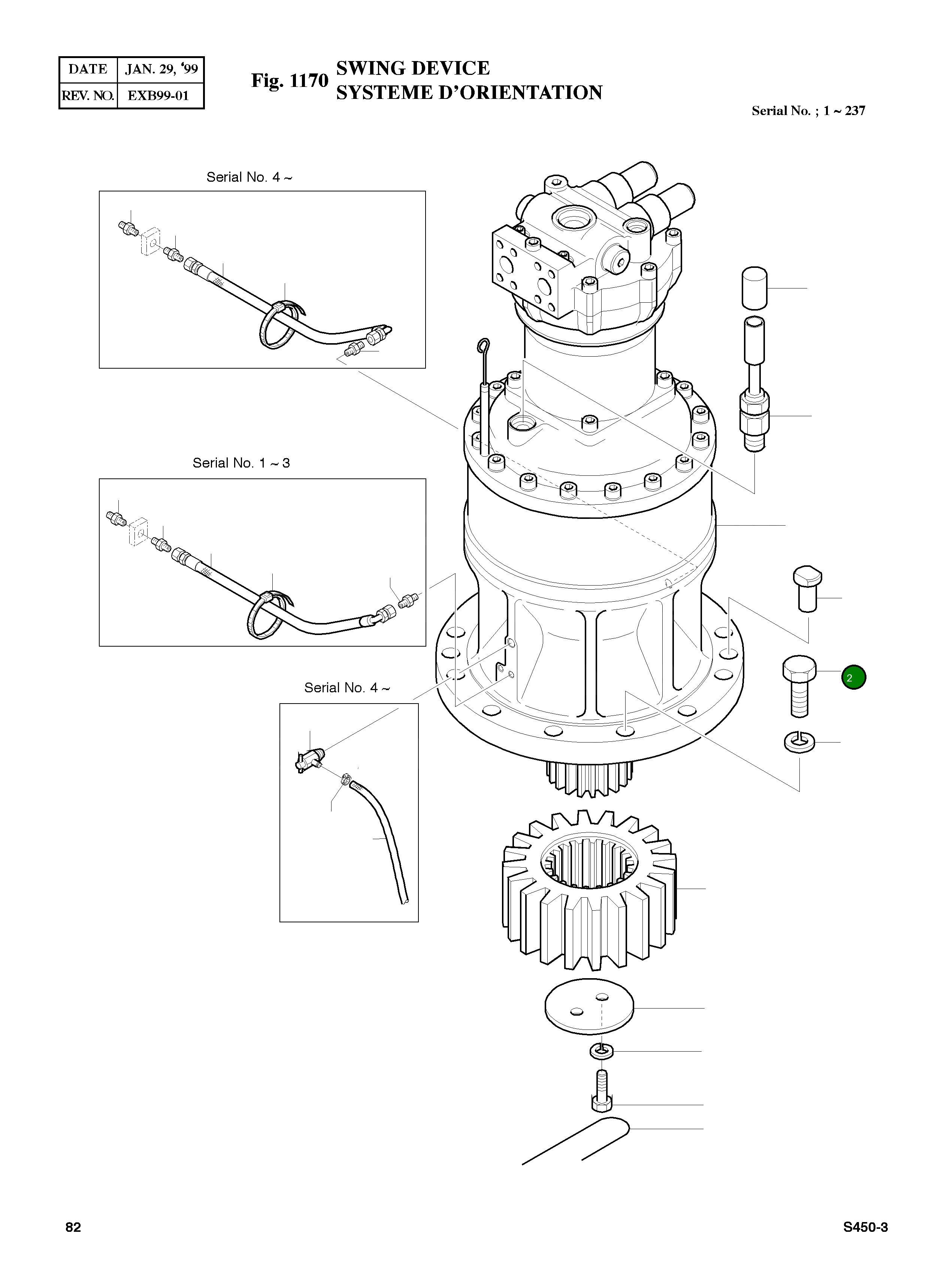 | DATE | JAN. 29, '99 |
|---|---|
| REV. NO. | EXB99-01 |

Fig. 1170 SWING DEVICE
SYSTEME D'ORIENTATION

Serial No. ; 1 ~ 237

Serial No. 4 ~

Serial No. 1 ~ 3

Serial No. 4 ~

2

82

S450-3