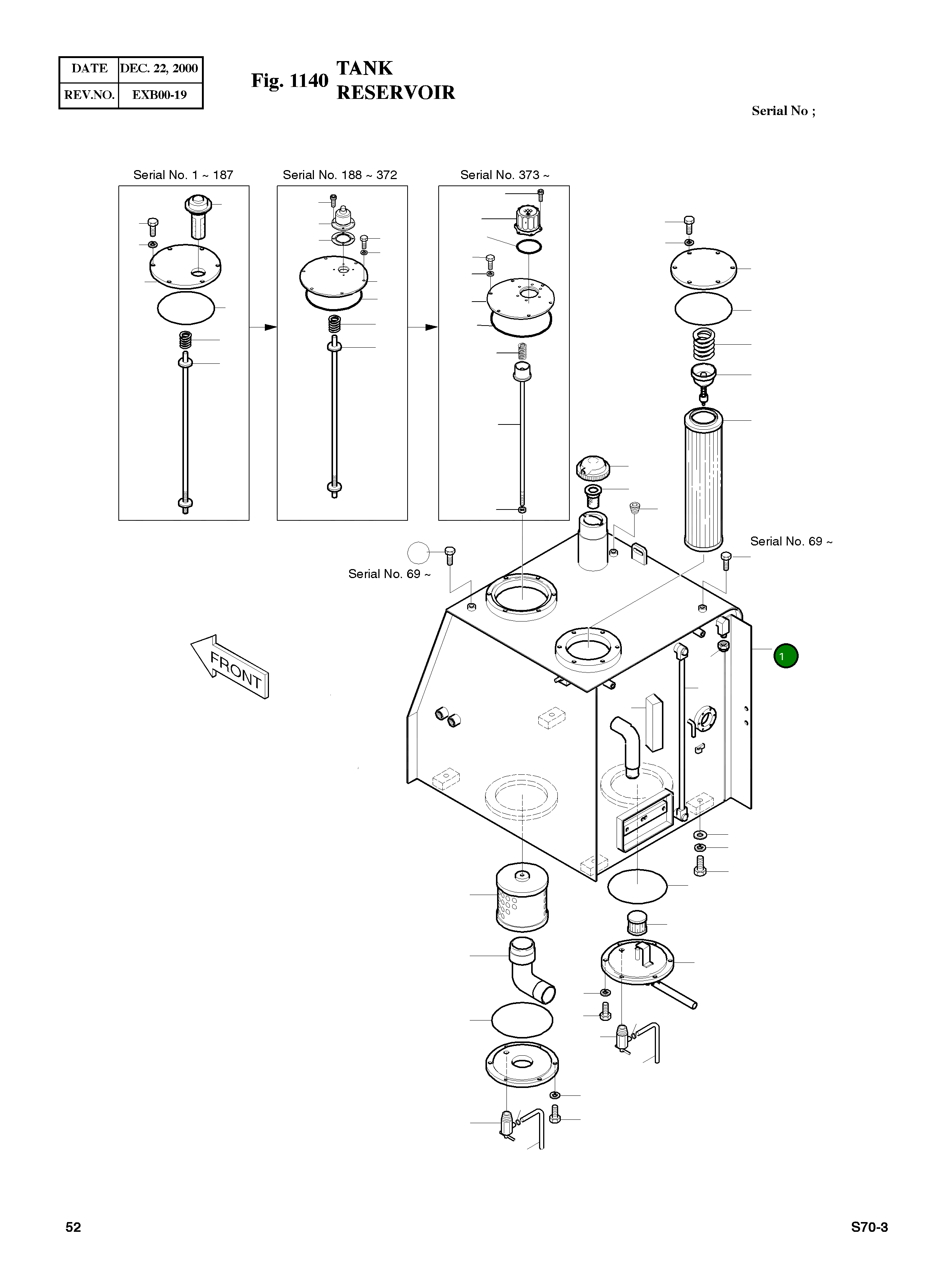 | DATE | DEC. 22, 2000 |
|---|---|
| REV.NO. | EXB00-19 |

Fig. 1140 TANK RESERVOIR

Serial No ;

Serial No. 1 ~ 187

Serial No. 188 ~ 372

Serial No. 373 ~

Serial No. 69 ~

Serial No. 69 ~

FRONT

1

52

S70-3