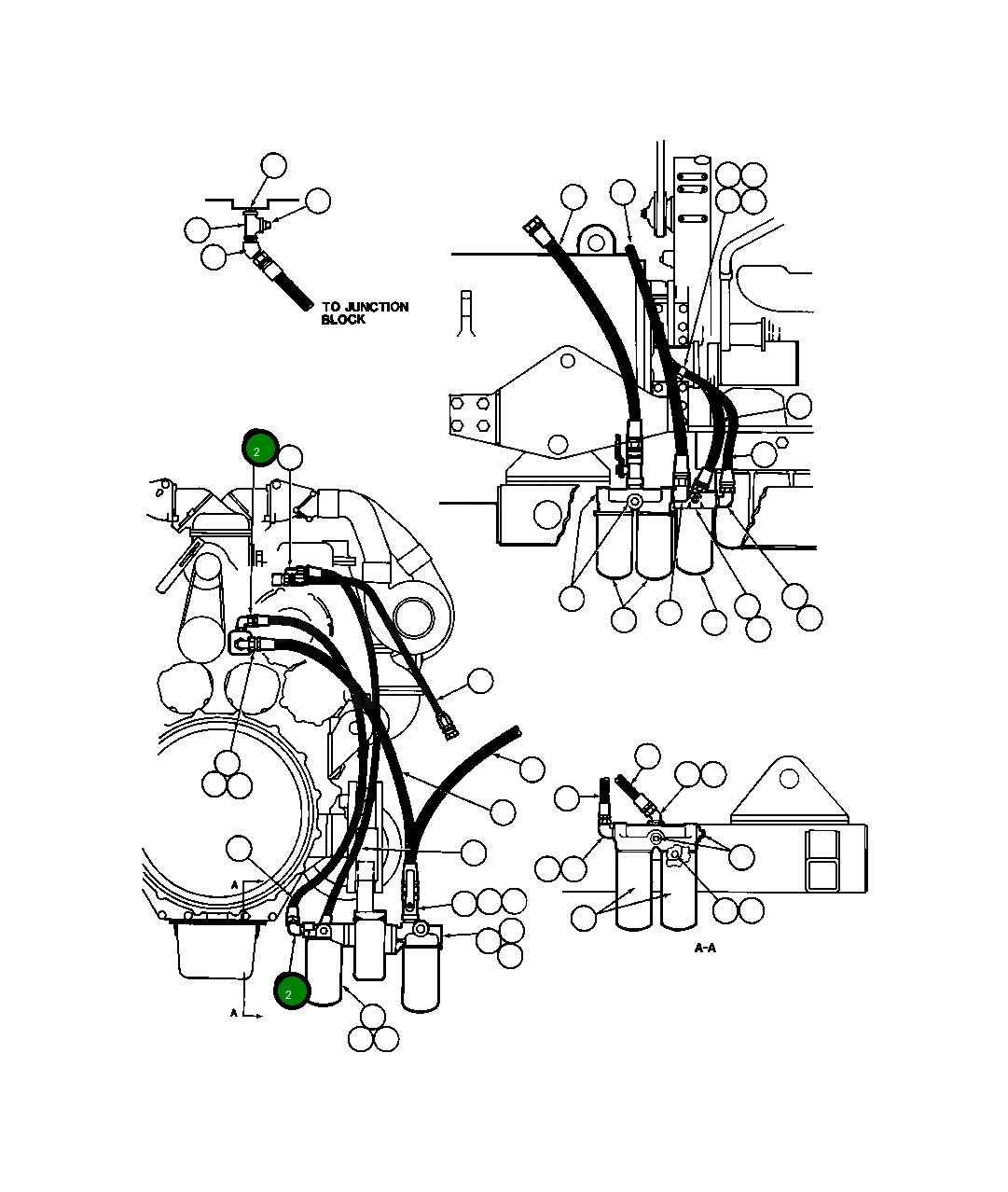 TO JUNCTION BLOCK

2

A

A

2

A-A