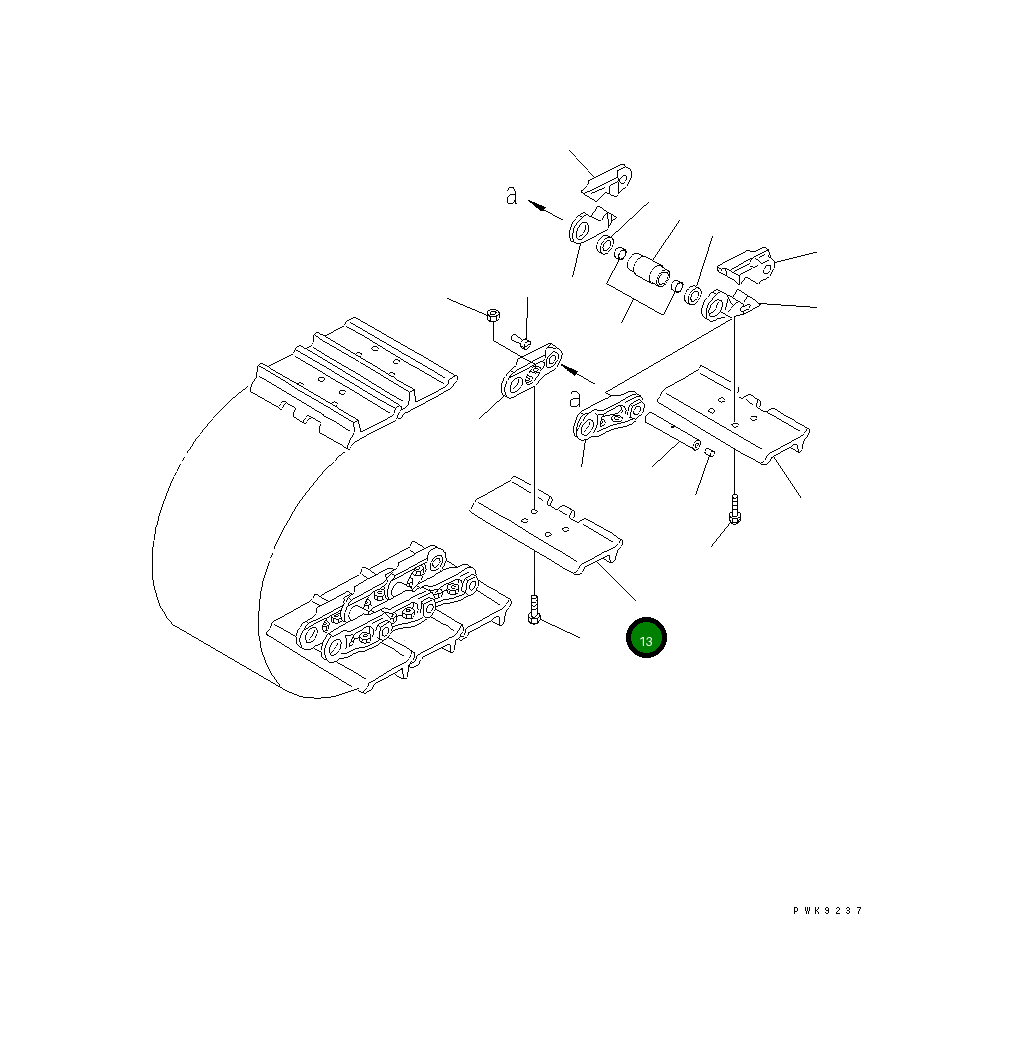 a

a

13

PWK9237