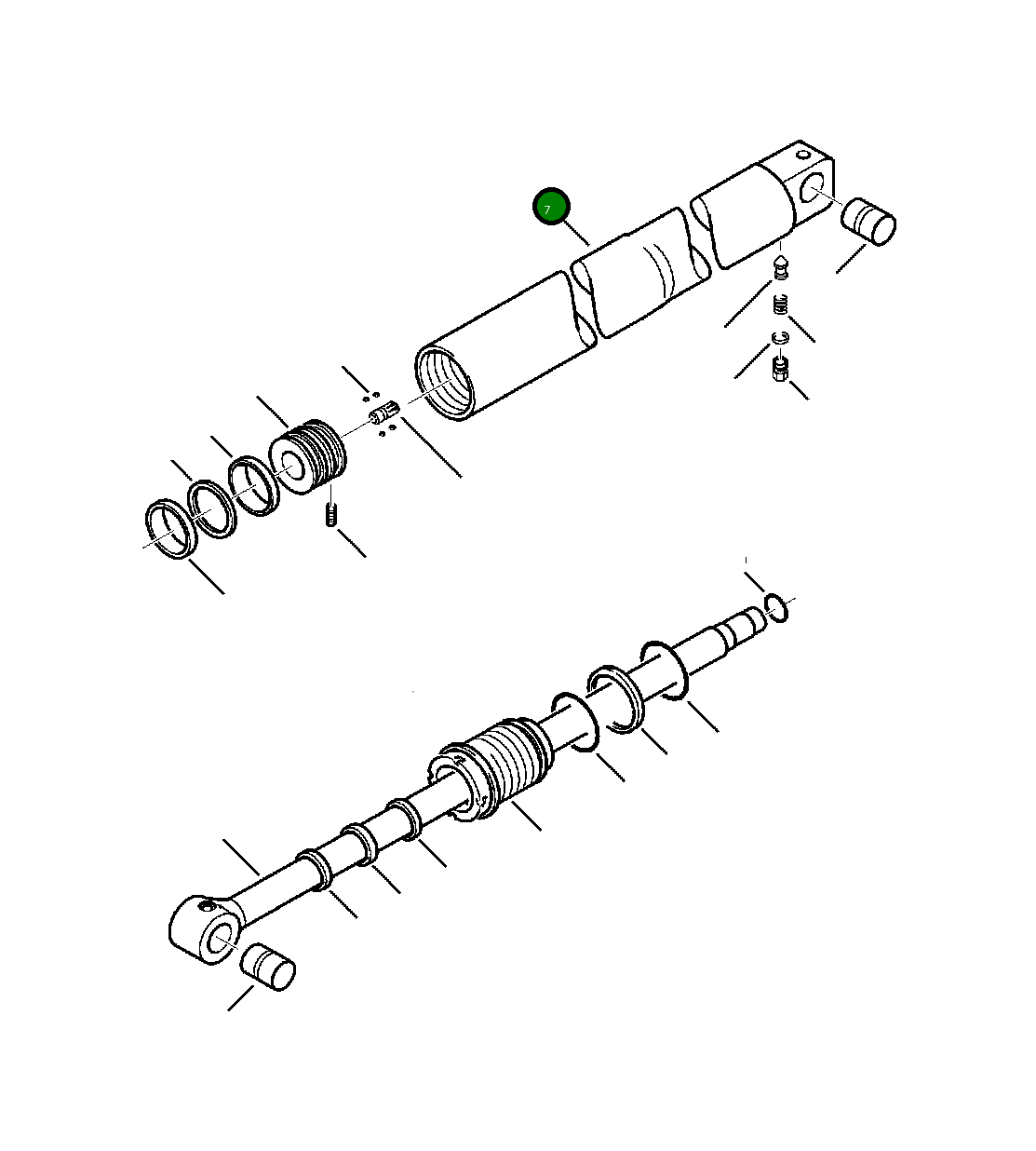 7