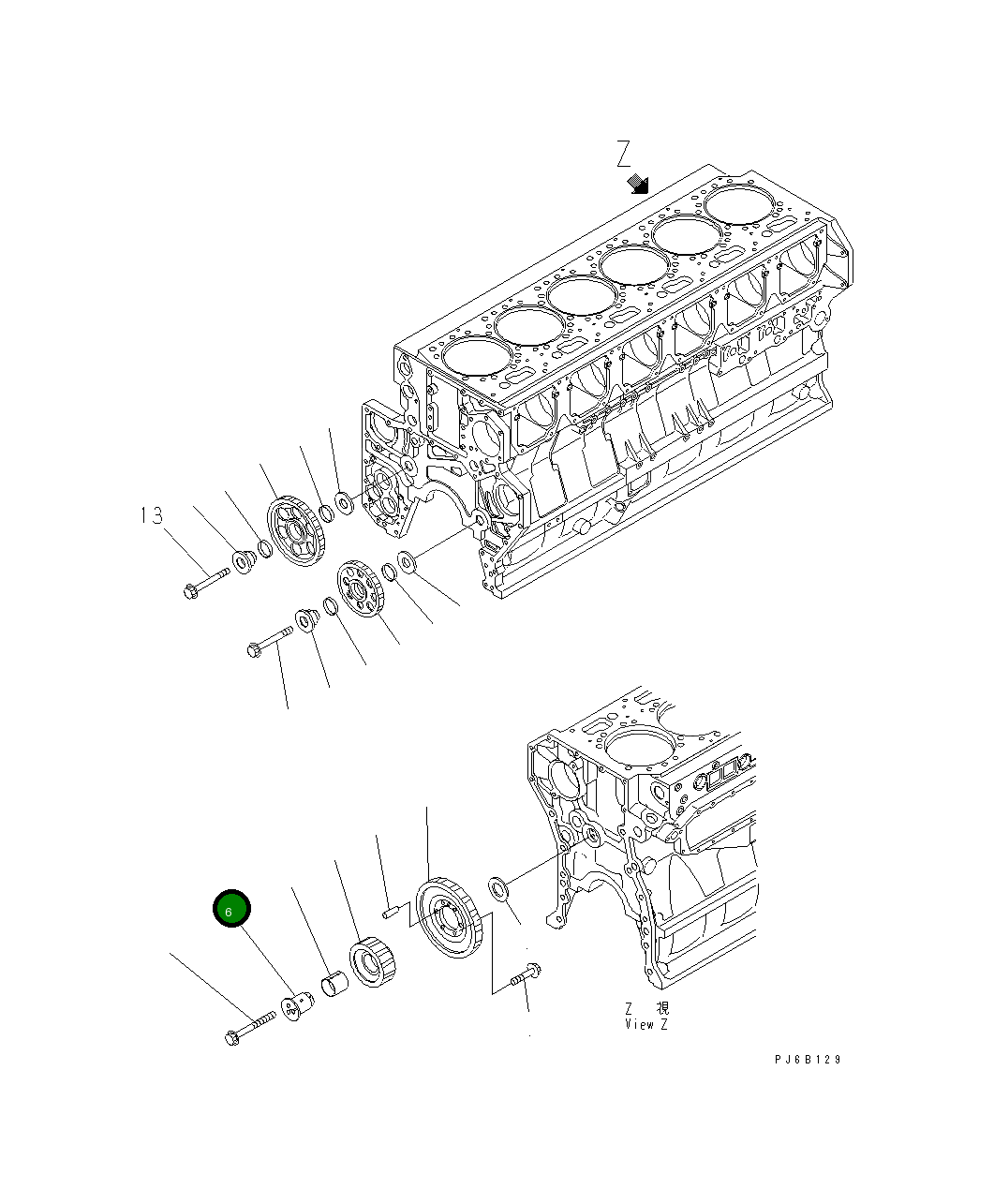 Z

13

6

Z 視
View Z

PJ6B129