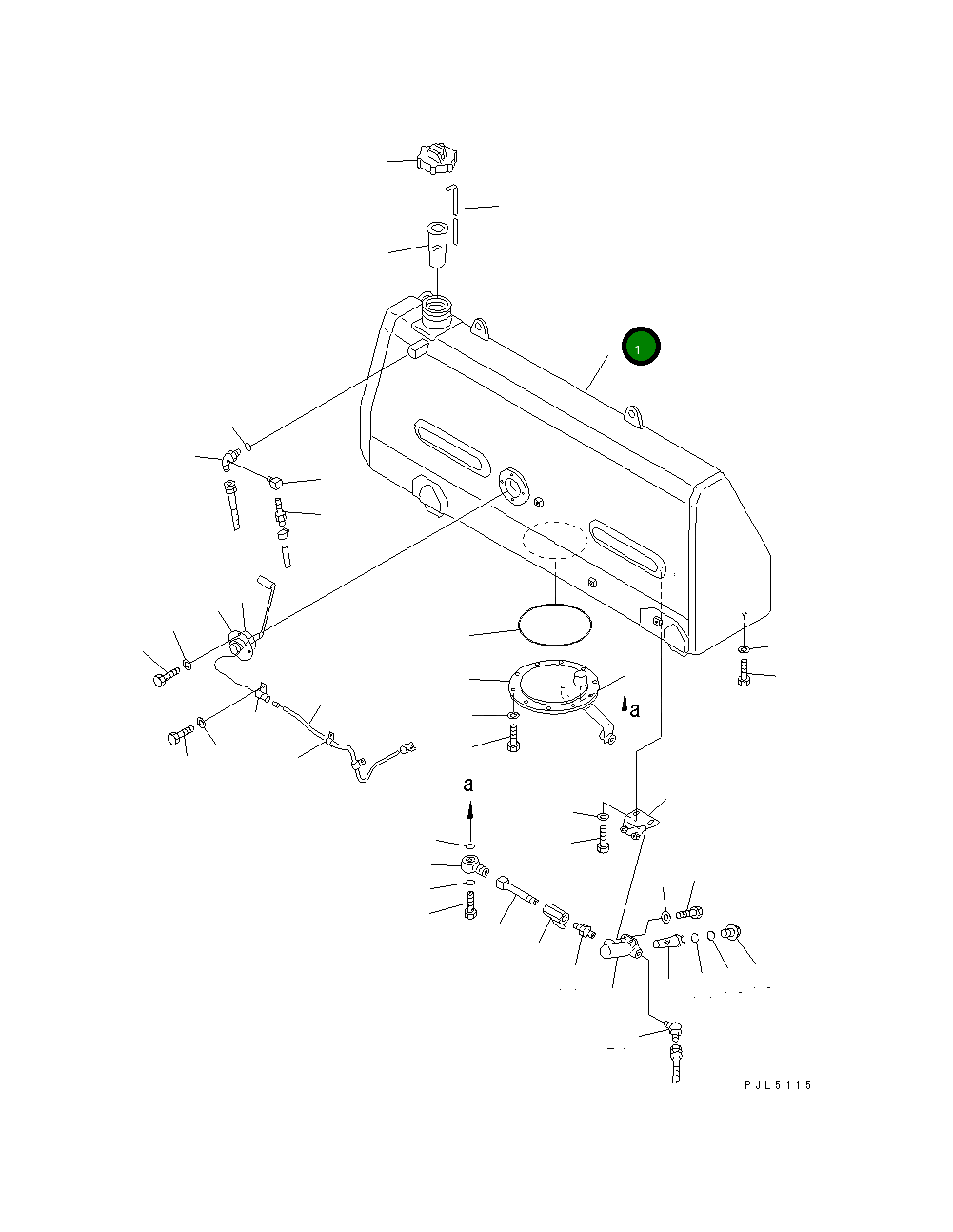 1

a

a

PJL5115