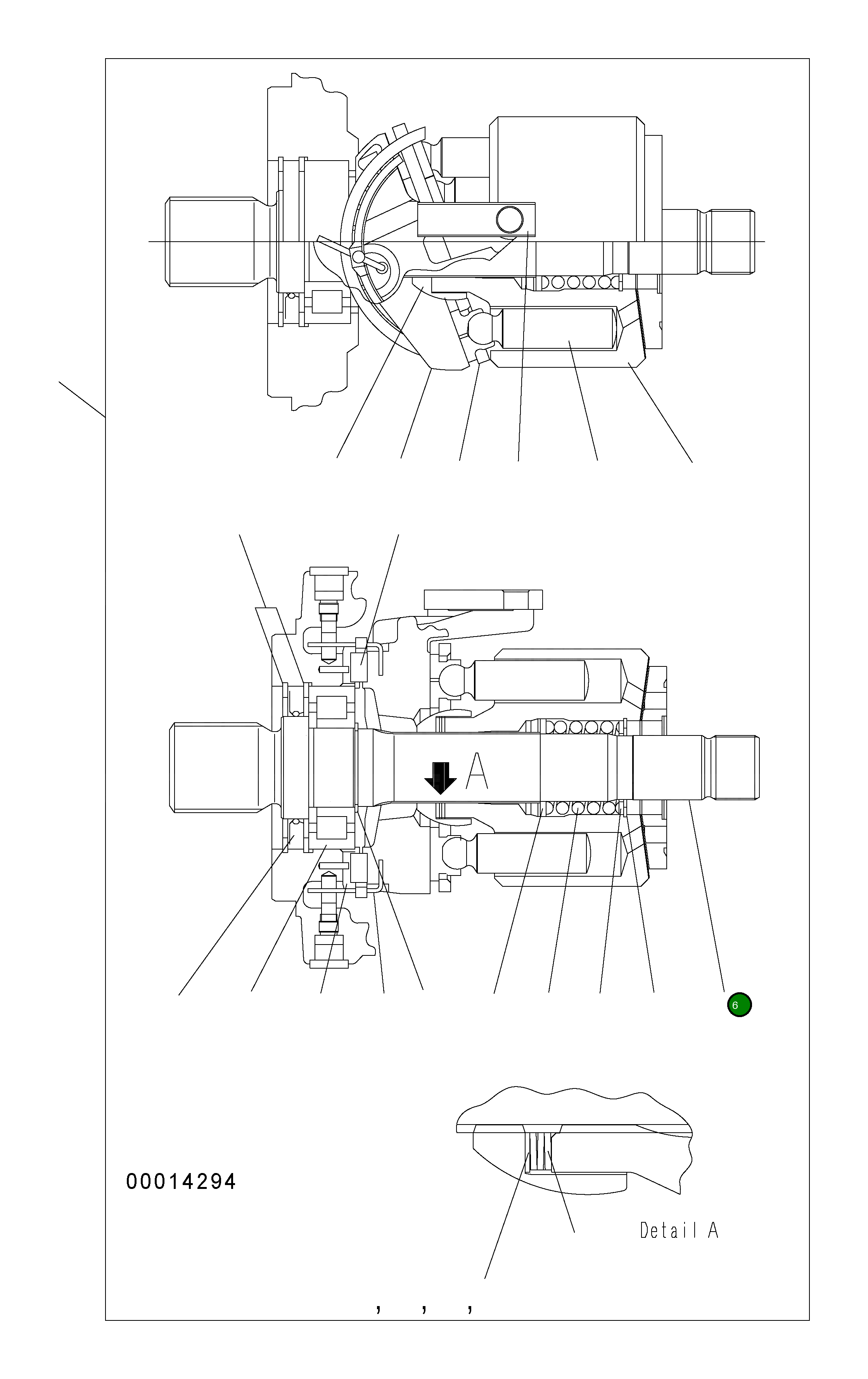 A

6

00014294

Detail A

, , ,