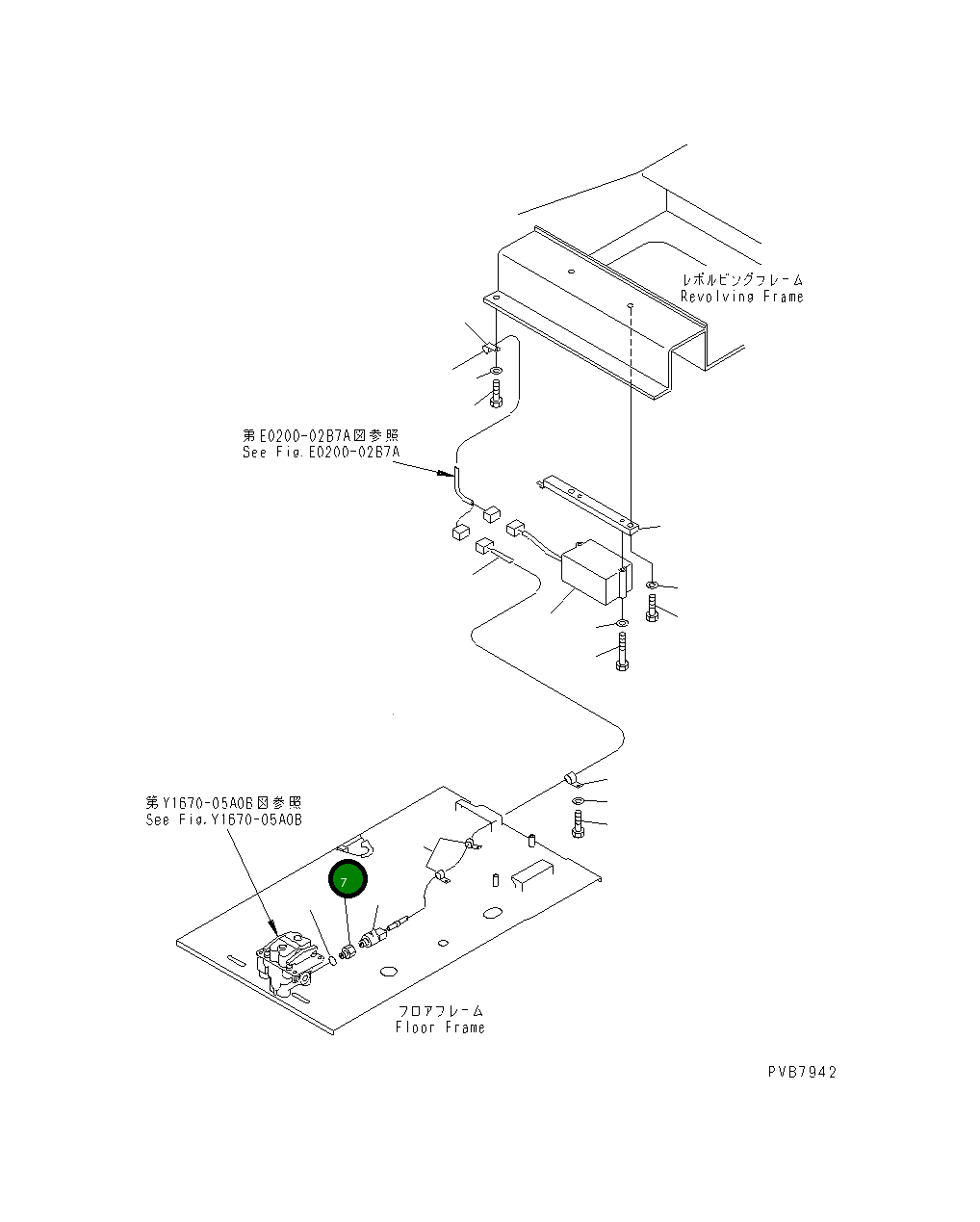 レボルビングフレーム
Revolving Frame

第E0200-02B7A図参照
See Fig.E0200-02B7A

第Y1670-05A0B図参照
See Fig.Y1670-05A0B

7

フロアフレーム
Floor Frame

PVB7942