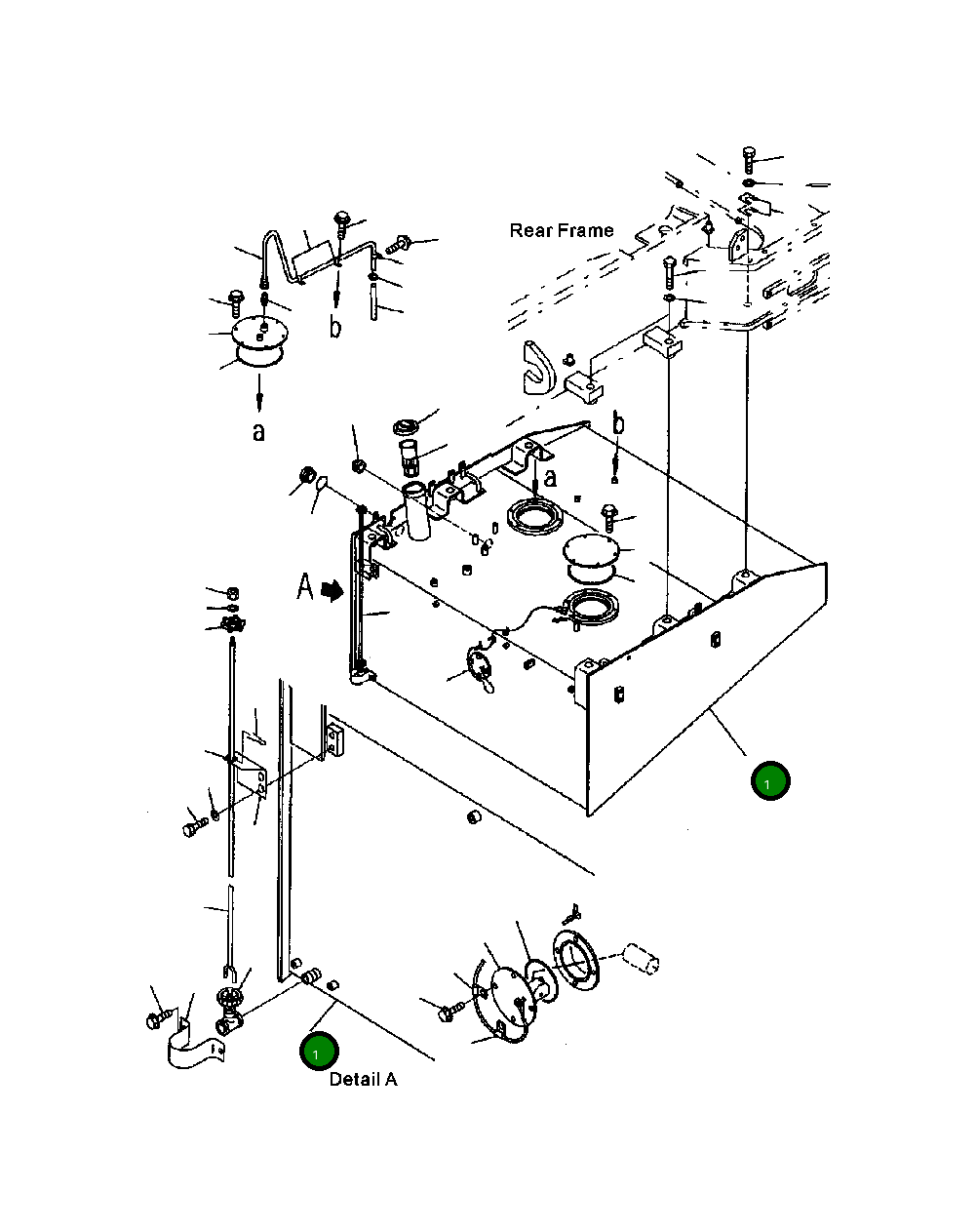 Rear Frame

b

a

b

a

A

1

1

Detail A