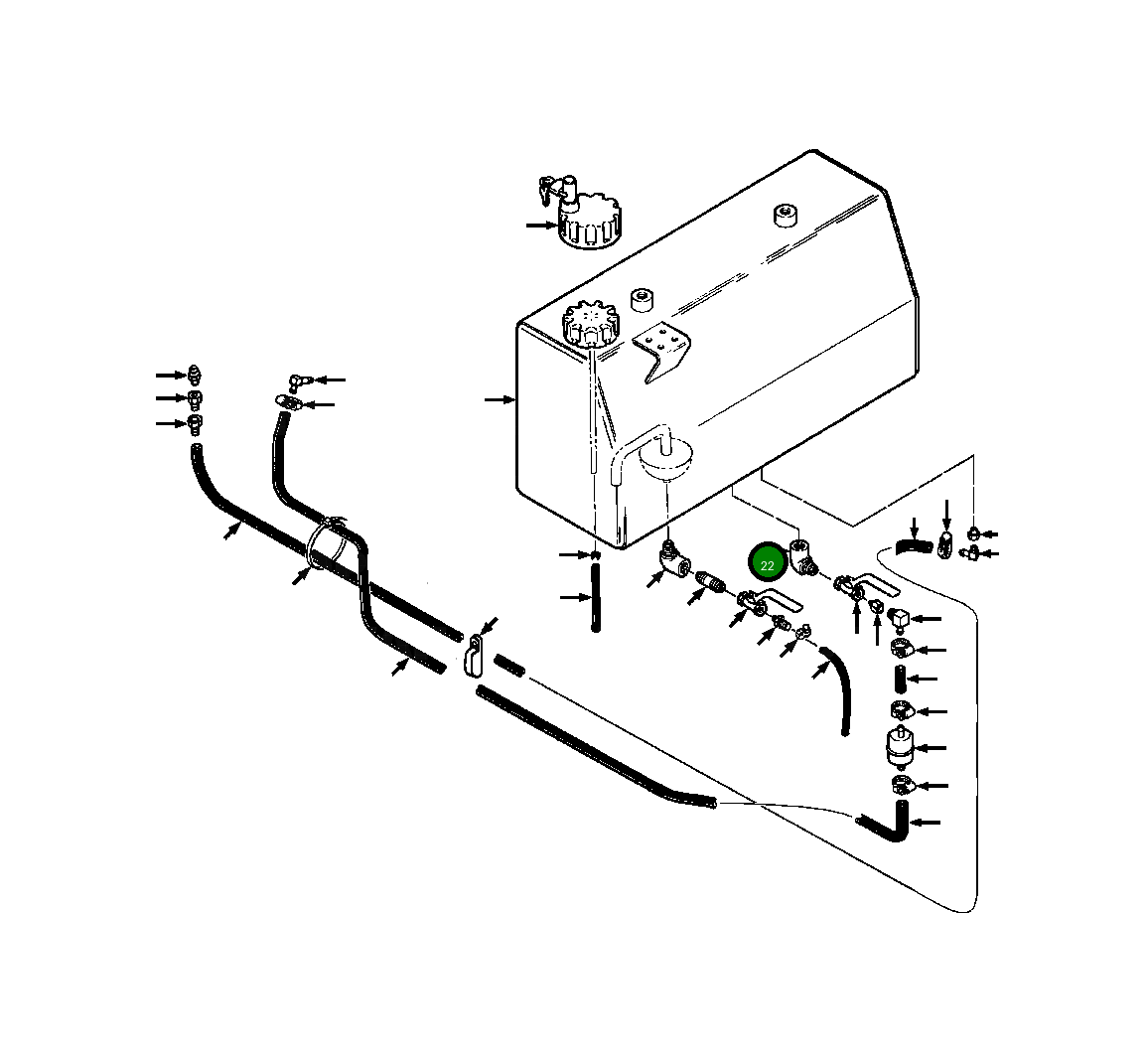 22