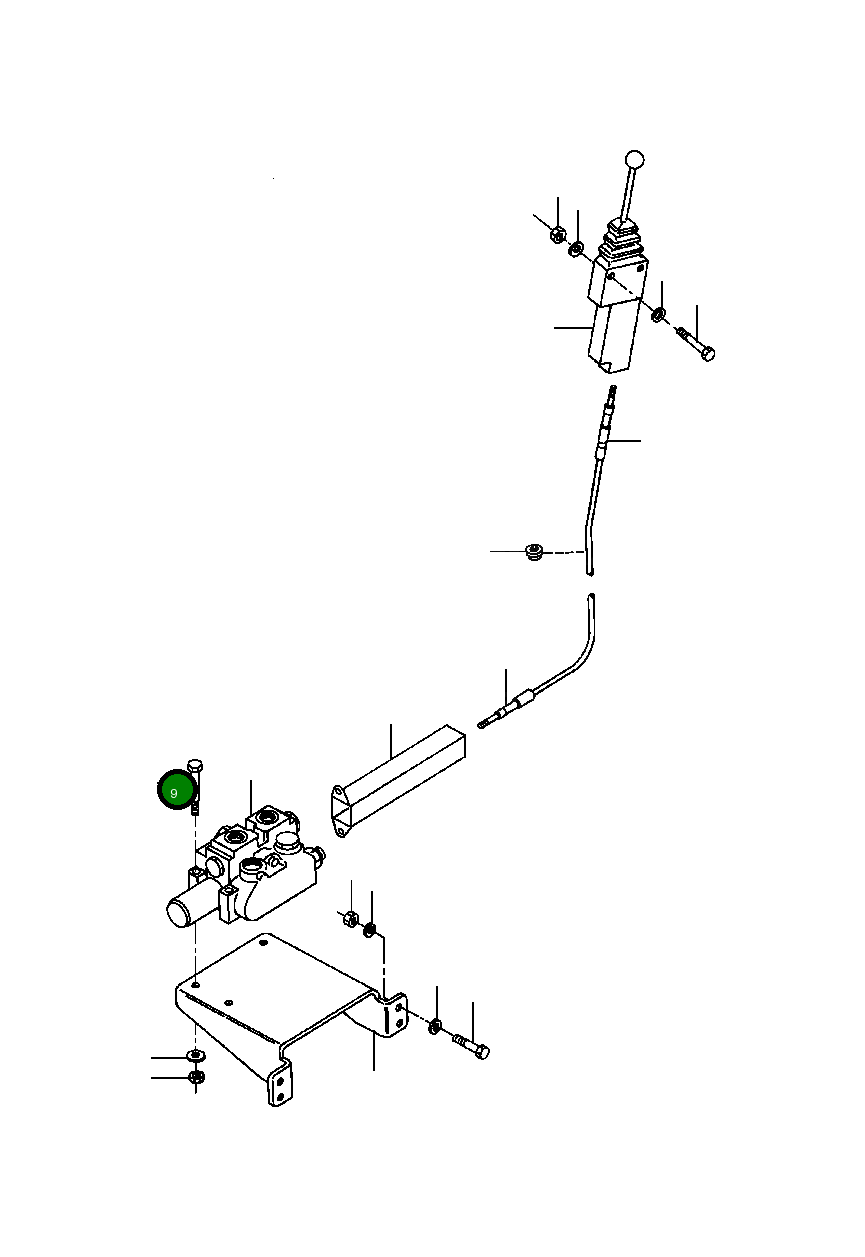 9