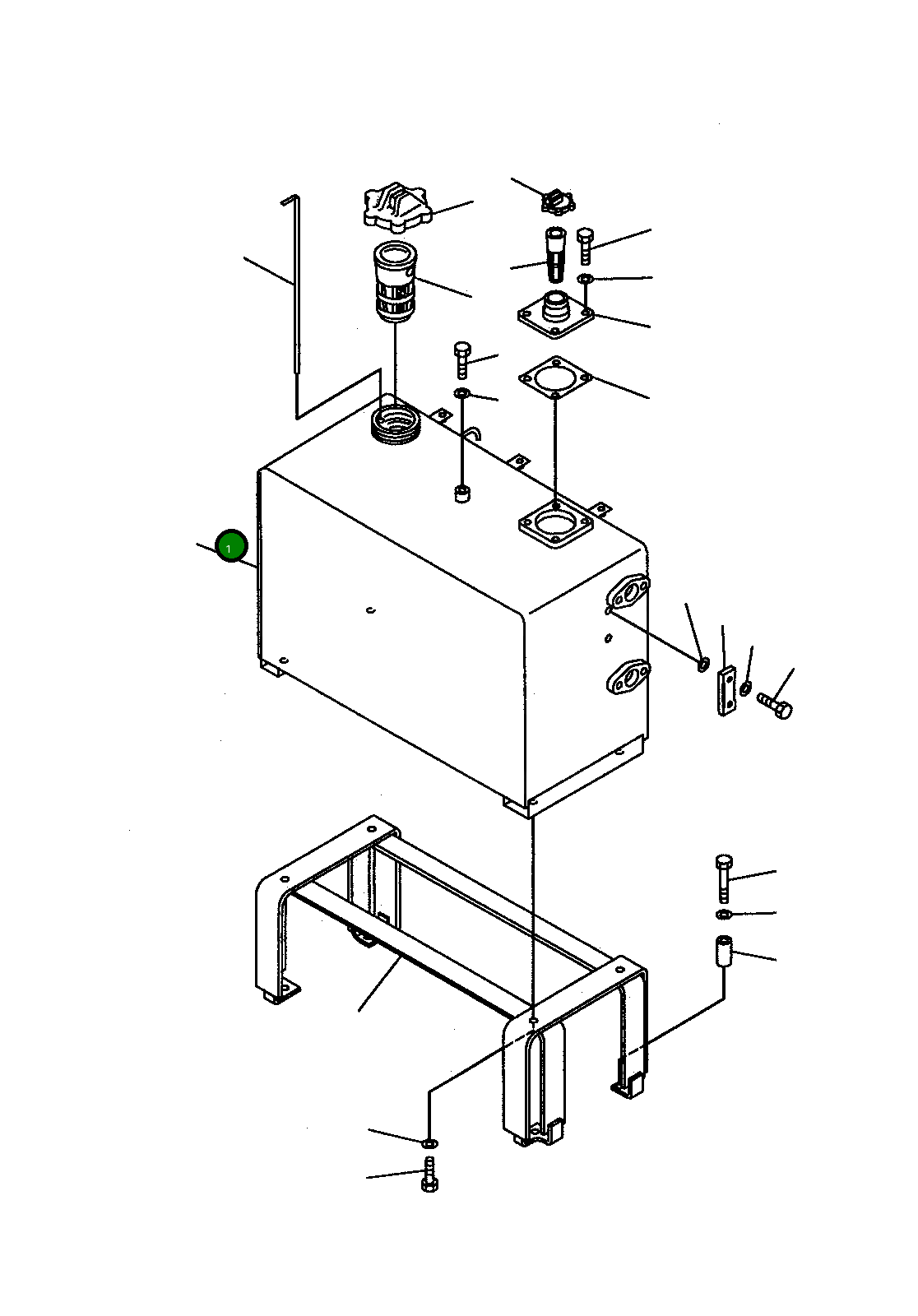 1