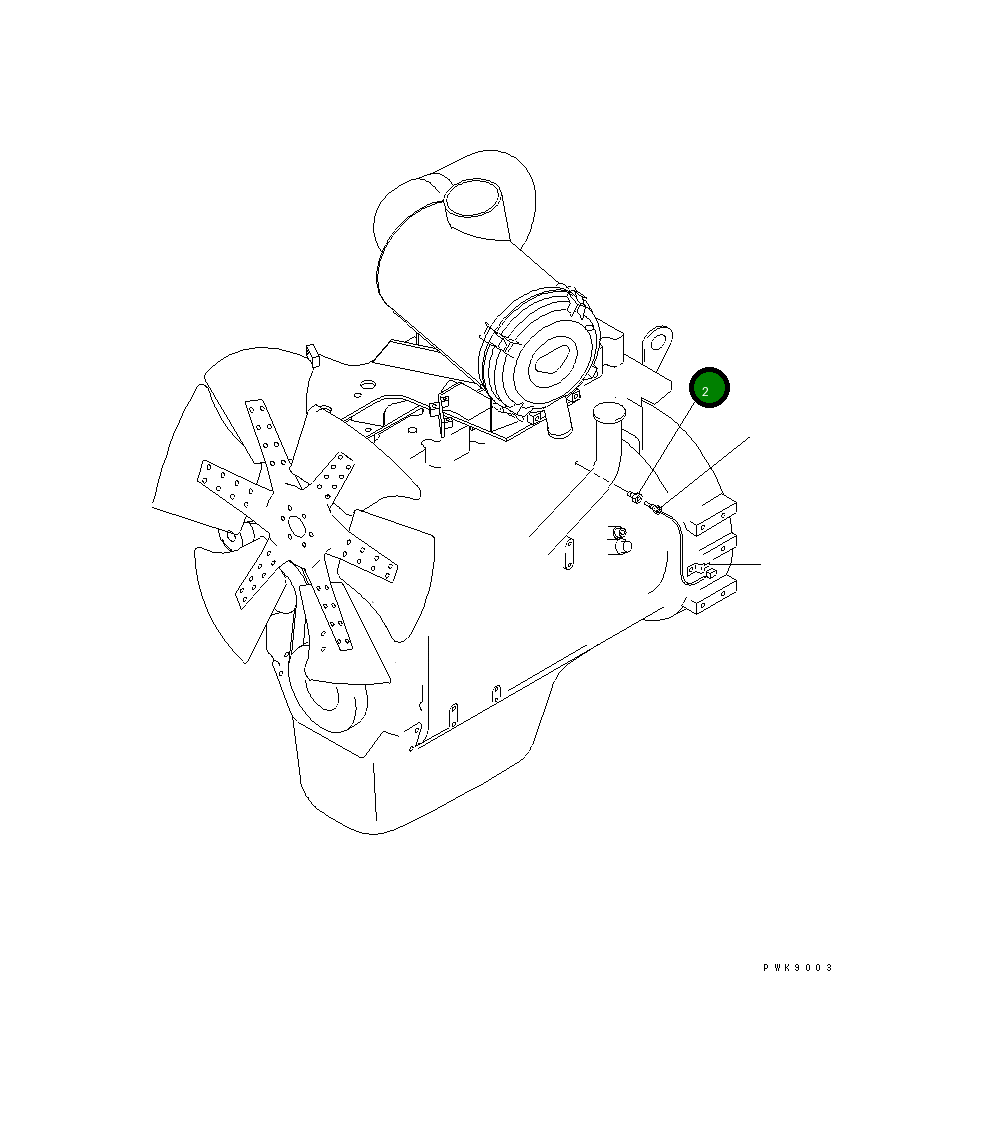 2

PWK9003