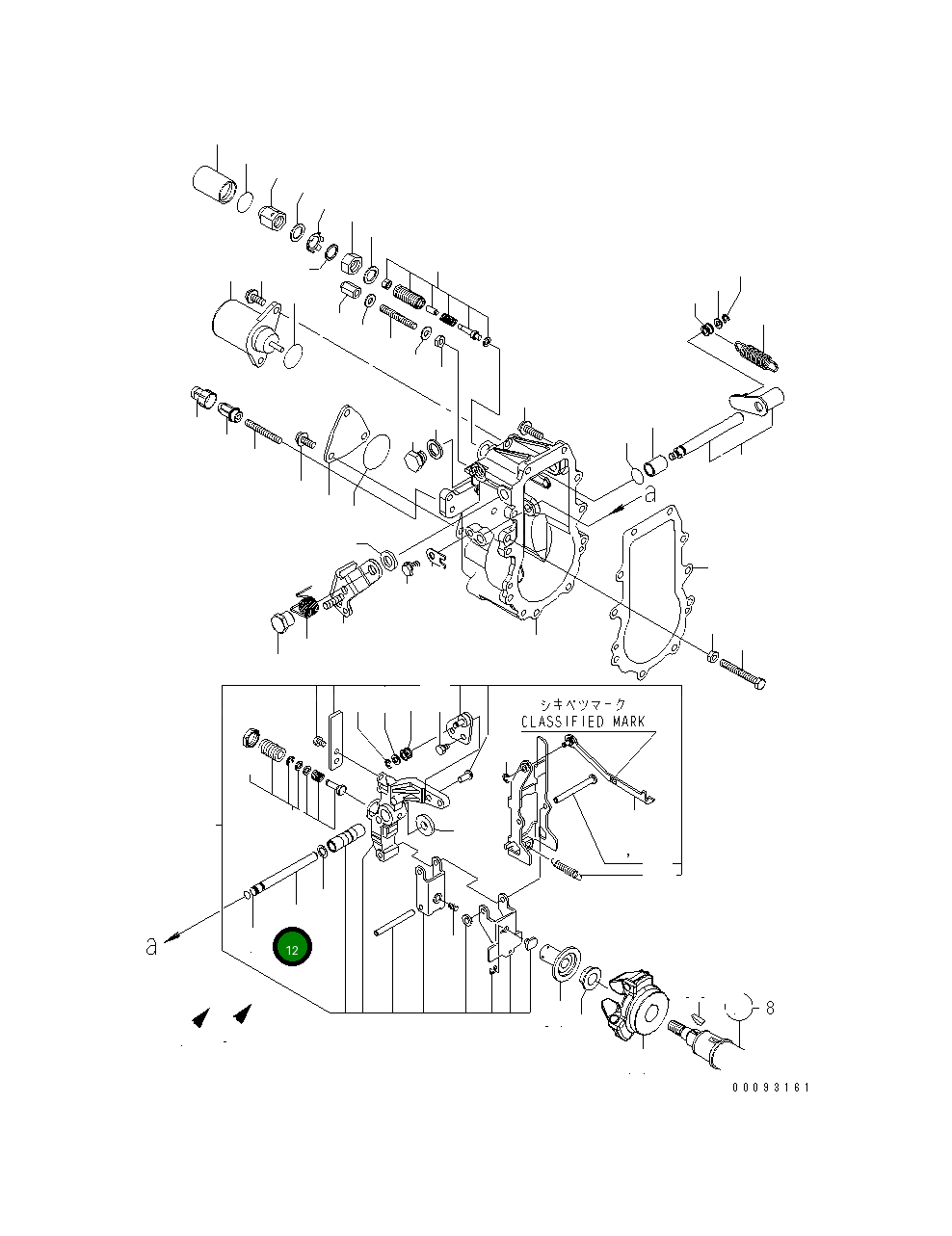 a
シキベツマーク
CLASSIFIED MARK
a
12
8
00093161