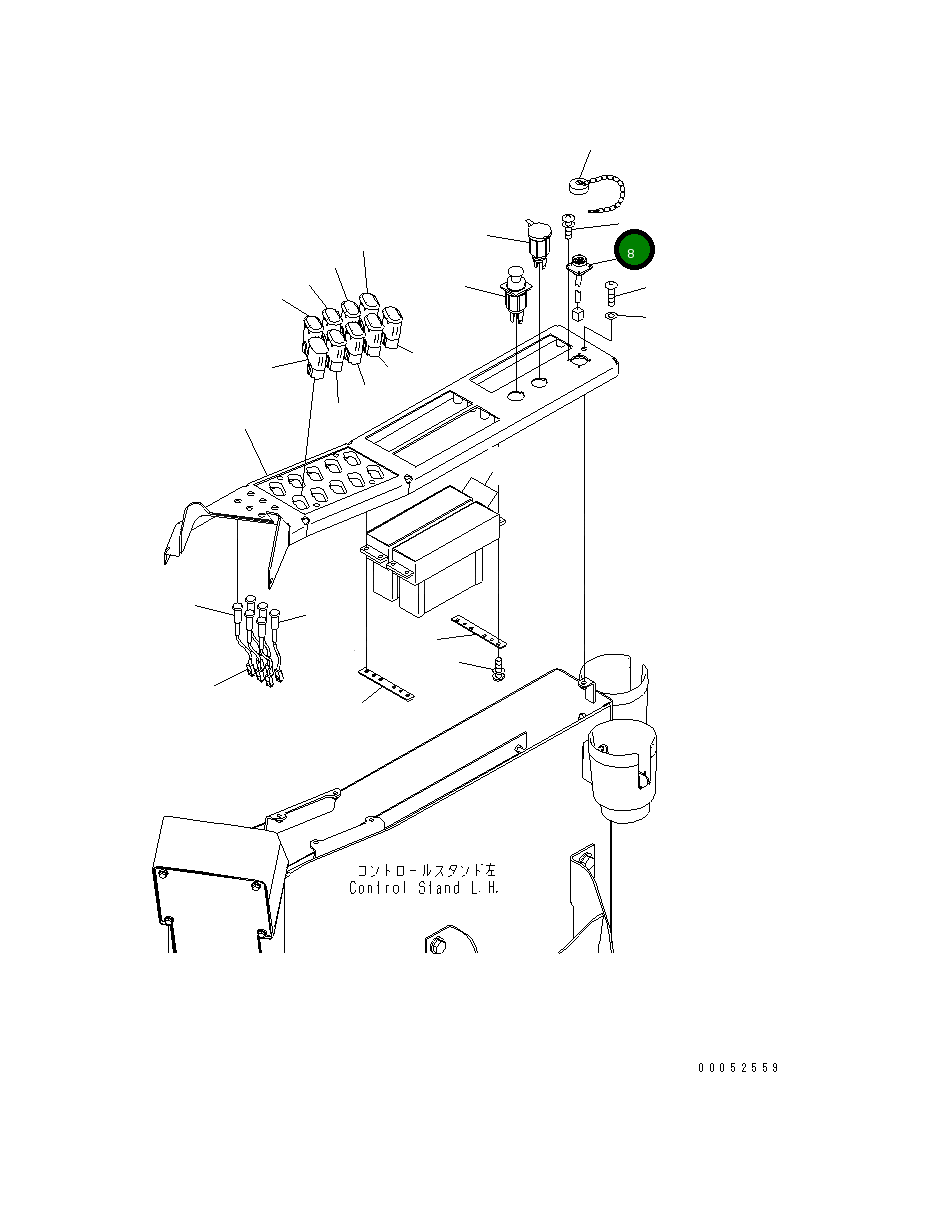 8

コントロールスタンド左
Control Stand L.H.

00052559