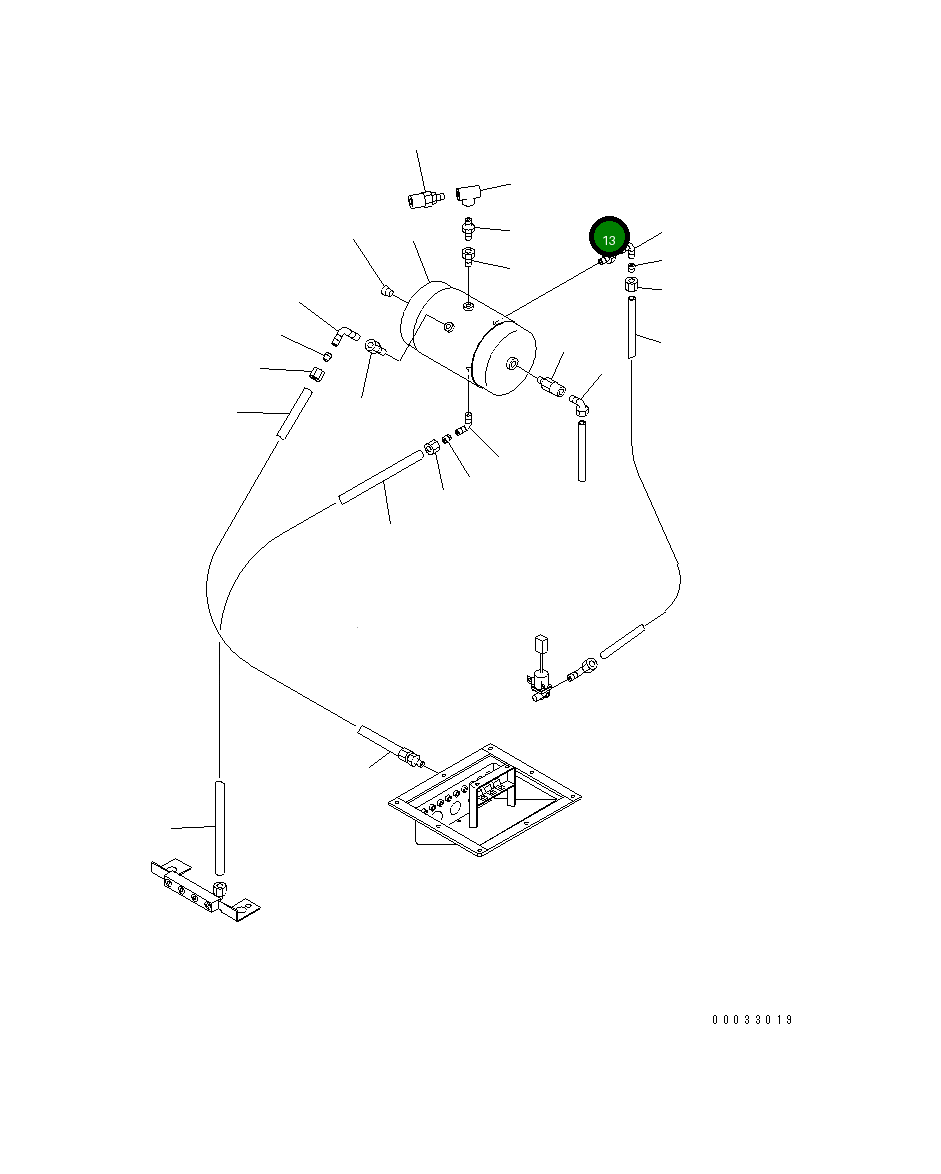 13

00033019