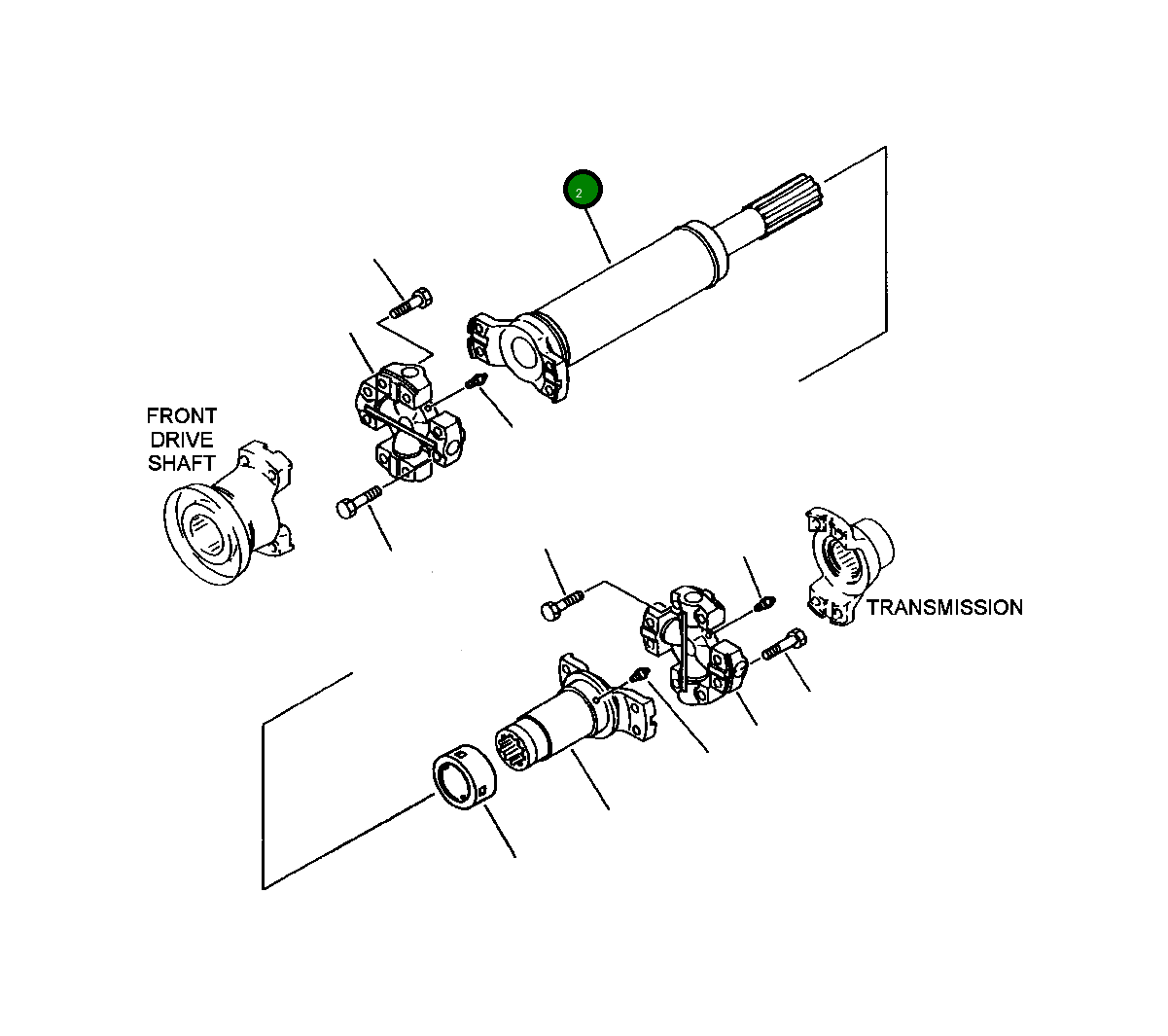 2

FRONT DRIVE SHAFT

TRANSMISSION