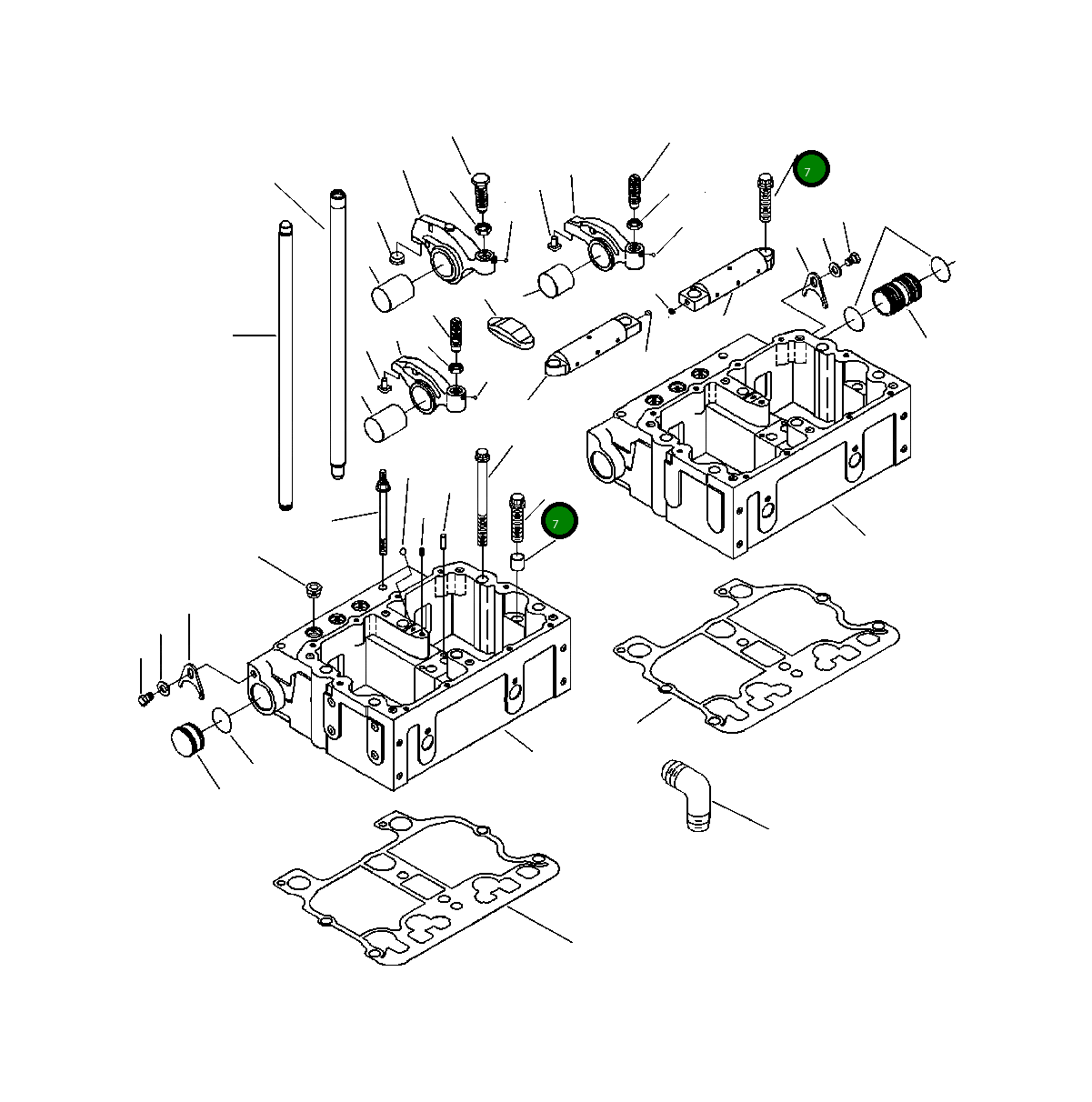 7

7