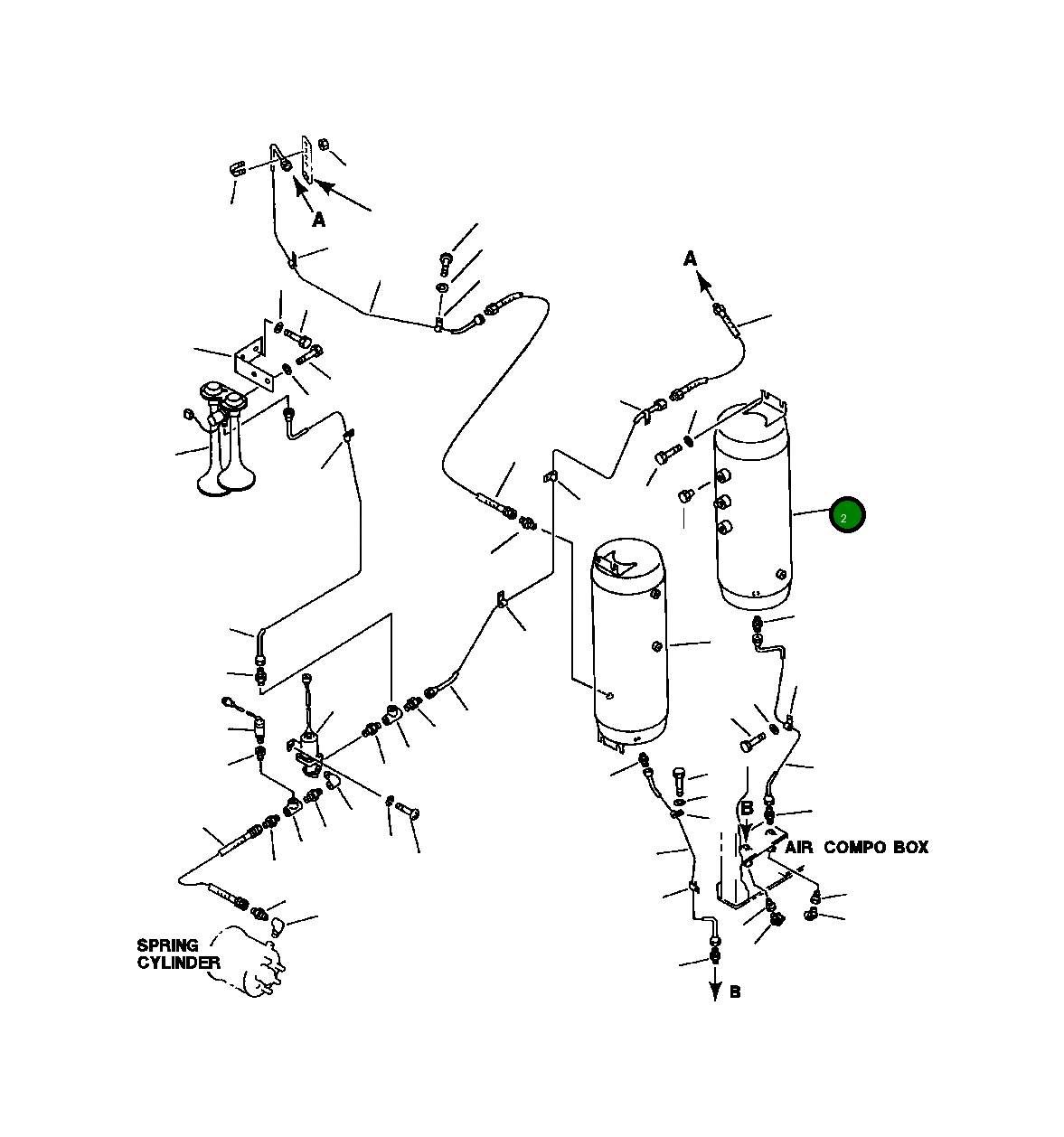 A

A

2

B

AIR COMPO BOX

SPRING CYLINDER

B