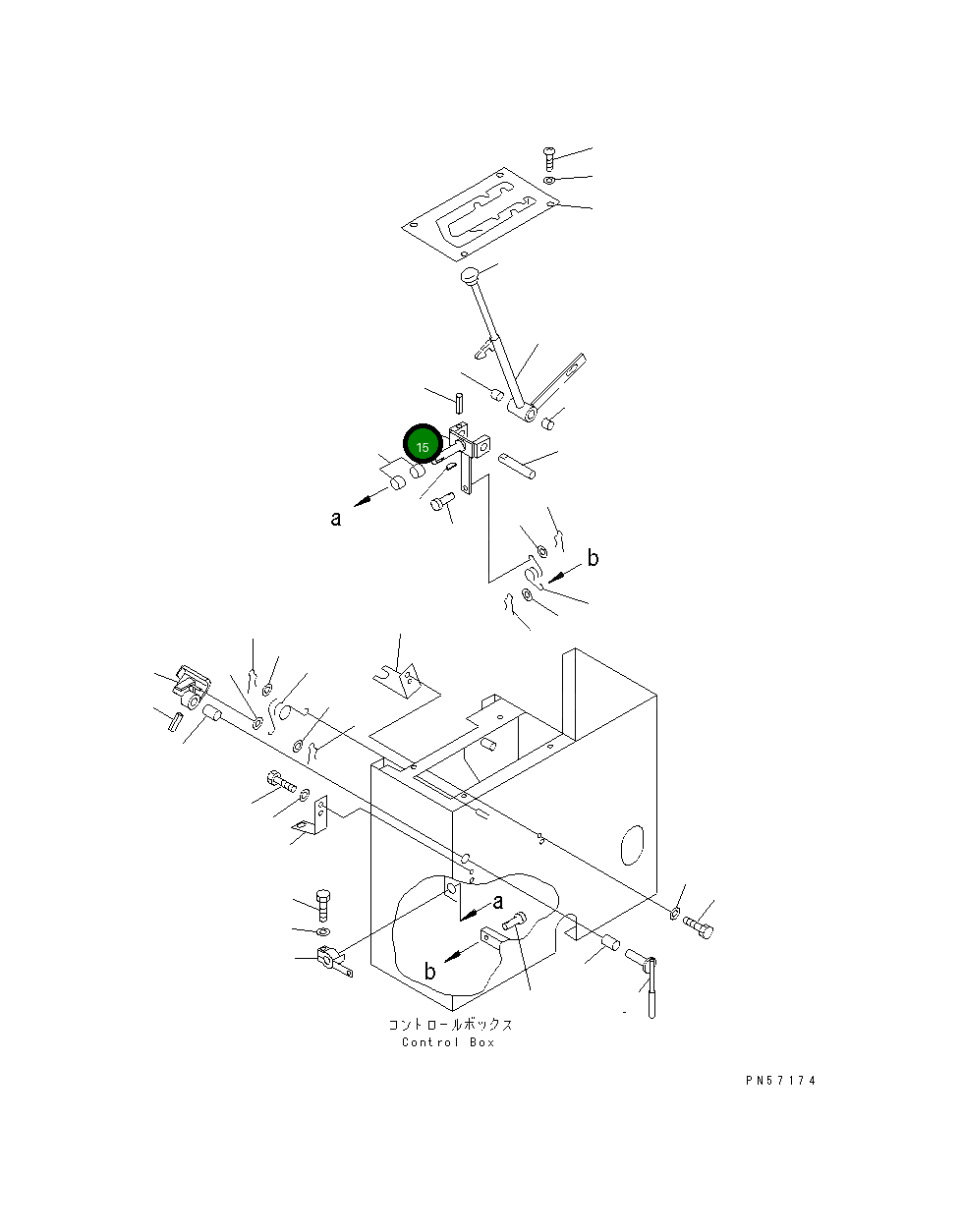 15

a

b

a

b

コントロールボックス
Control Box

PN57174