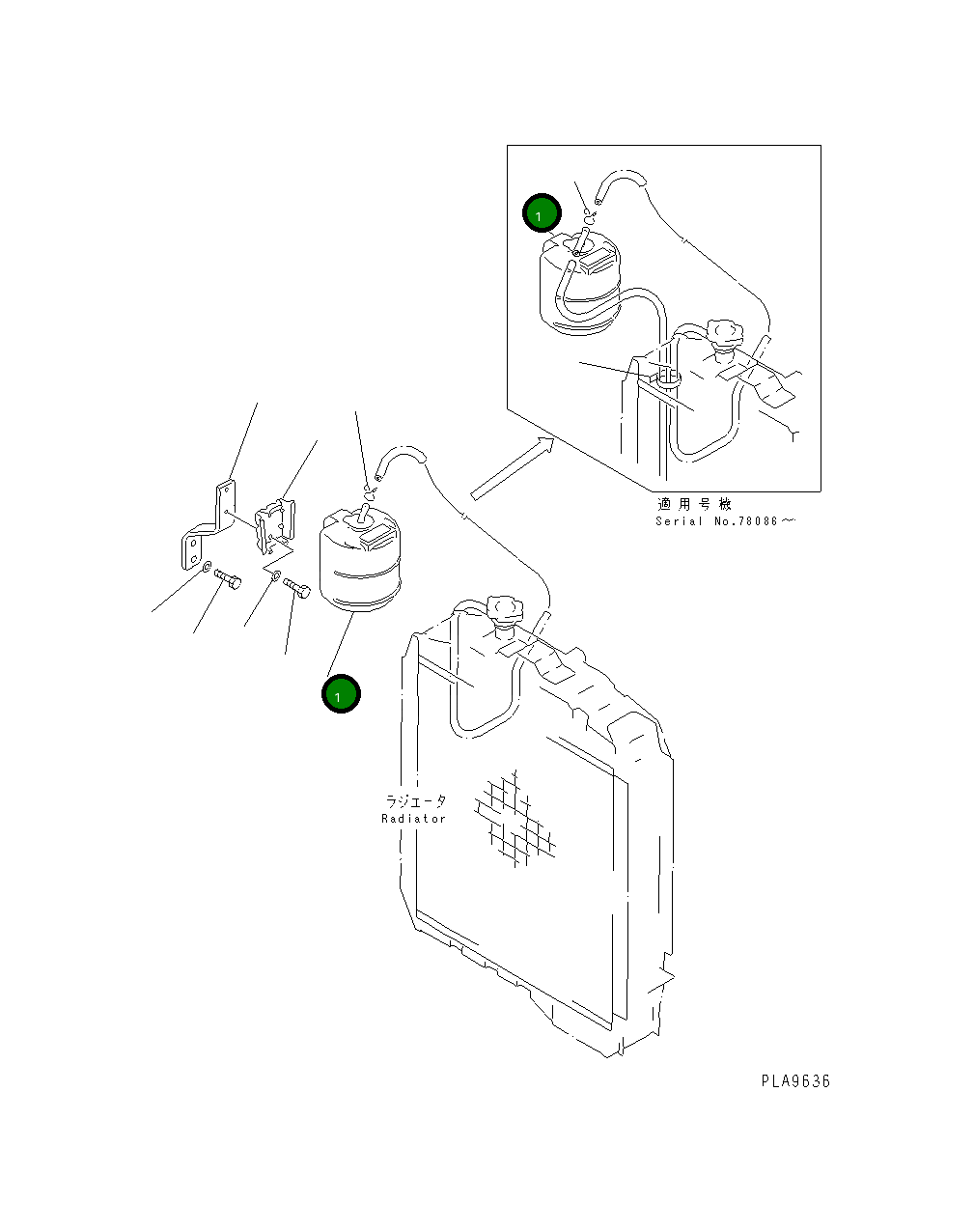 1

適用号機
Serial No.78086～

1

ラジエータ
Radiator

PLA9636