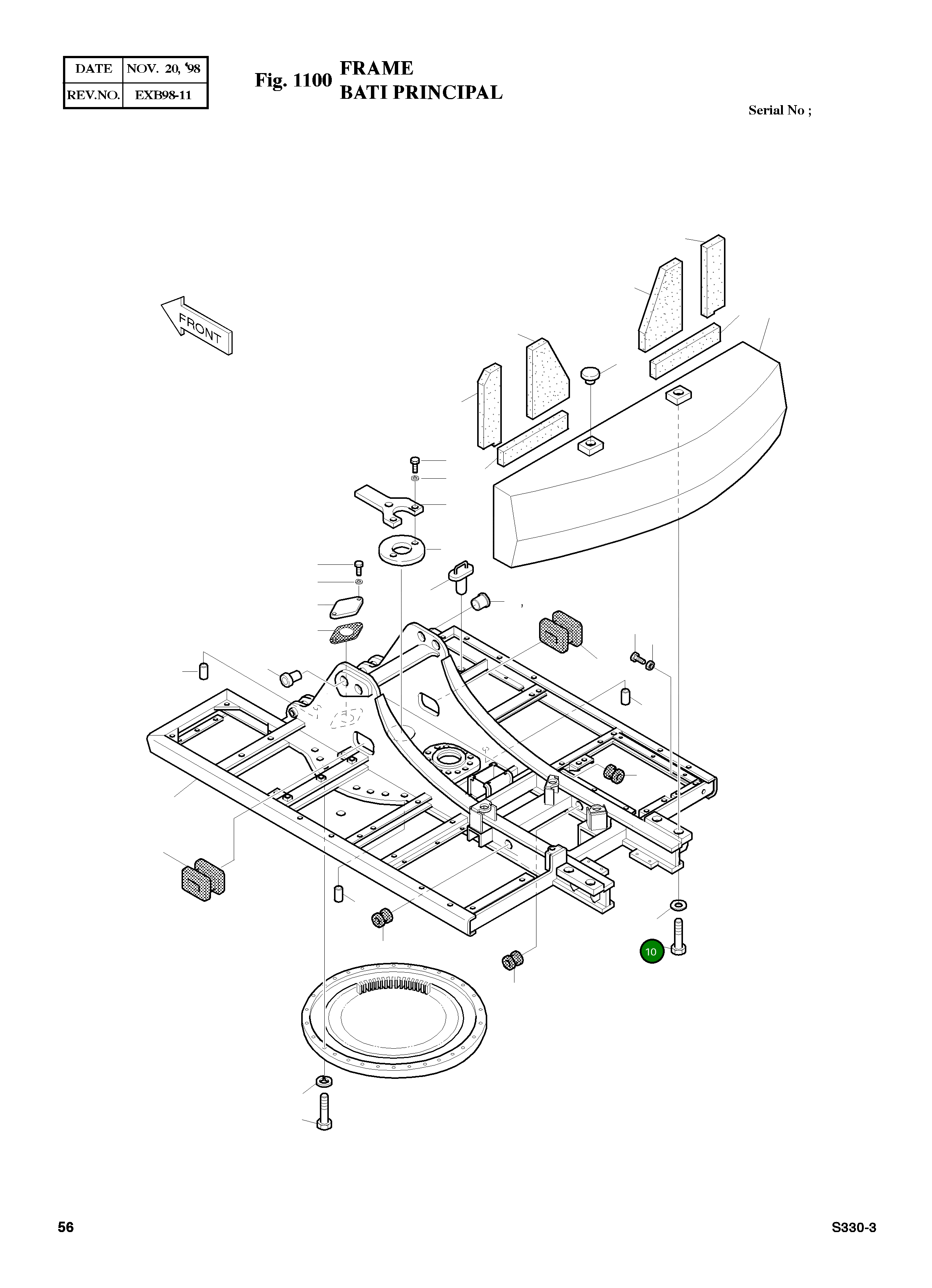 | DATE | NOV. 20, '98 |
|---|---|
| REV.NO. | EXB98-11 |

Fig. 1100 FRAME
BATI PRINCIPAL

Serial No ;

FRONT

10

56

S330-3