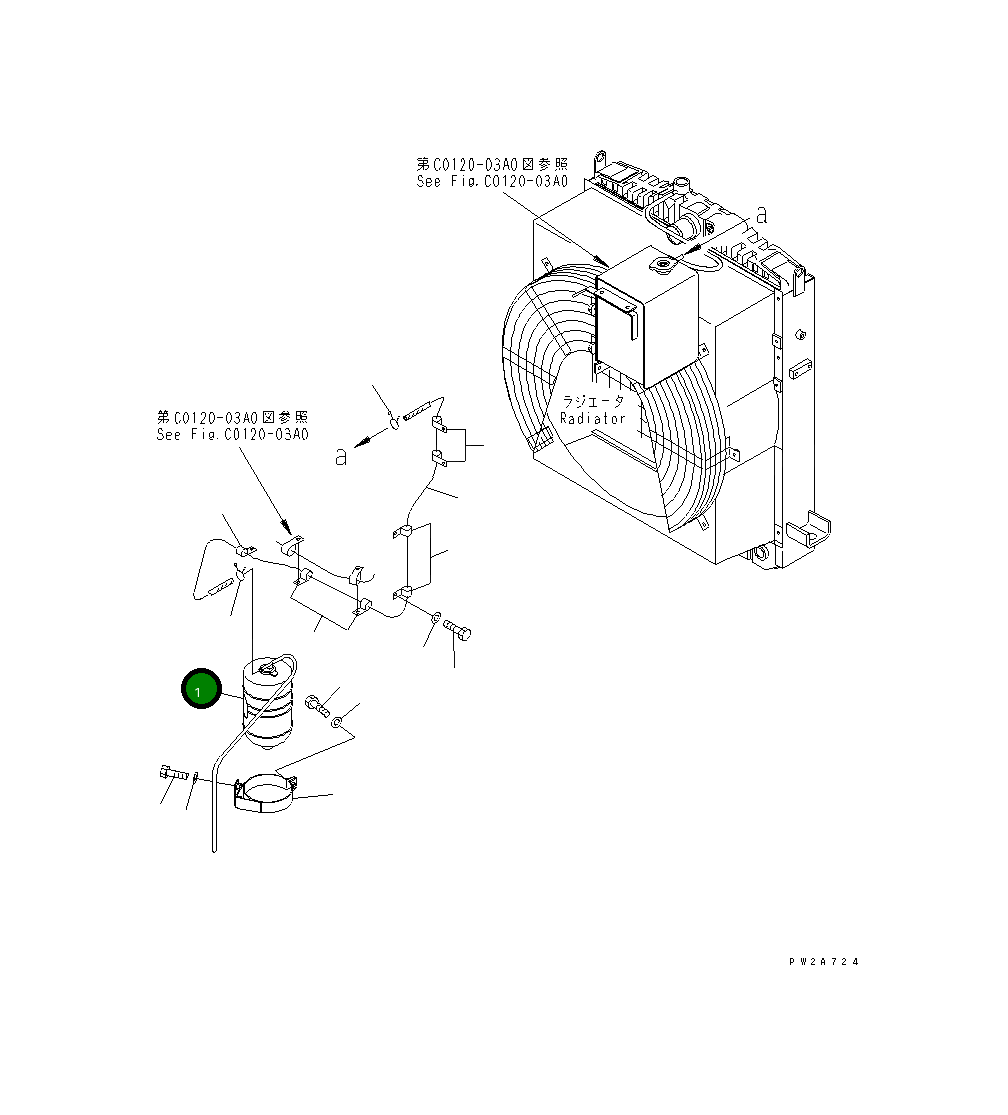 第C0120-03A0図参照
See Fig.C0120-03A0

a

ラジエータ
Radiator

第C0120-03A0図参照
See Fig.C0120-03A0

a

1

PW2A724