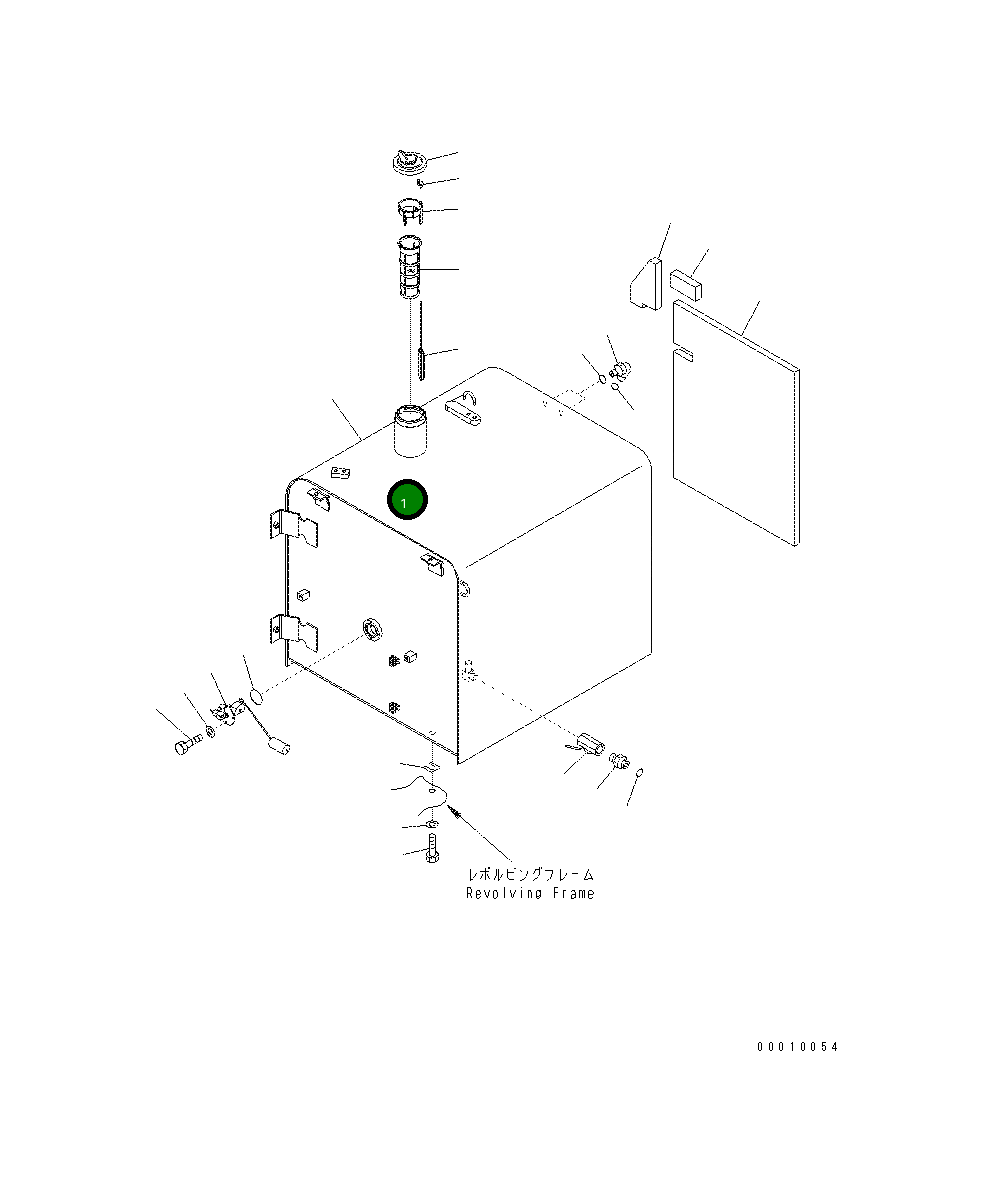 1

レボルビングフレーム
Revolving Frame

00010054