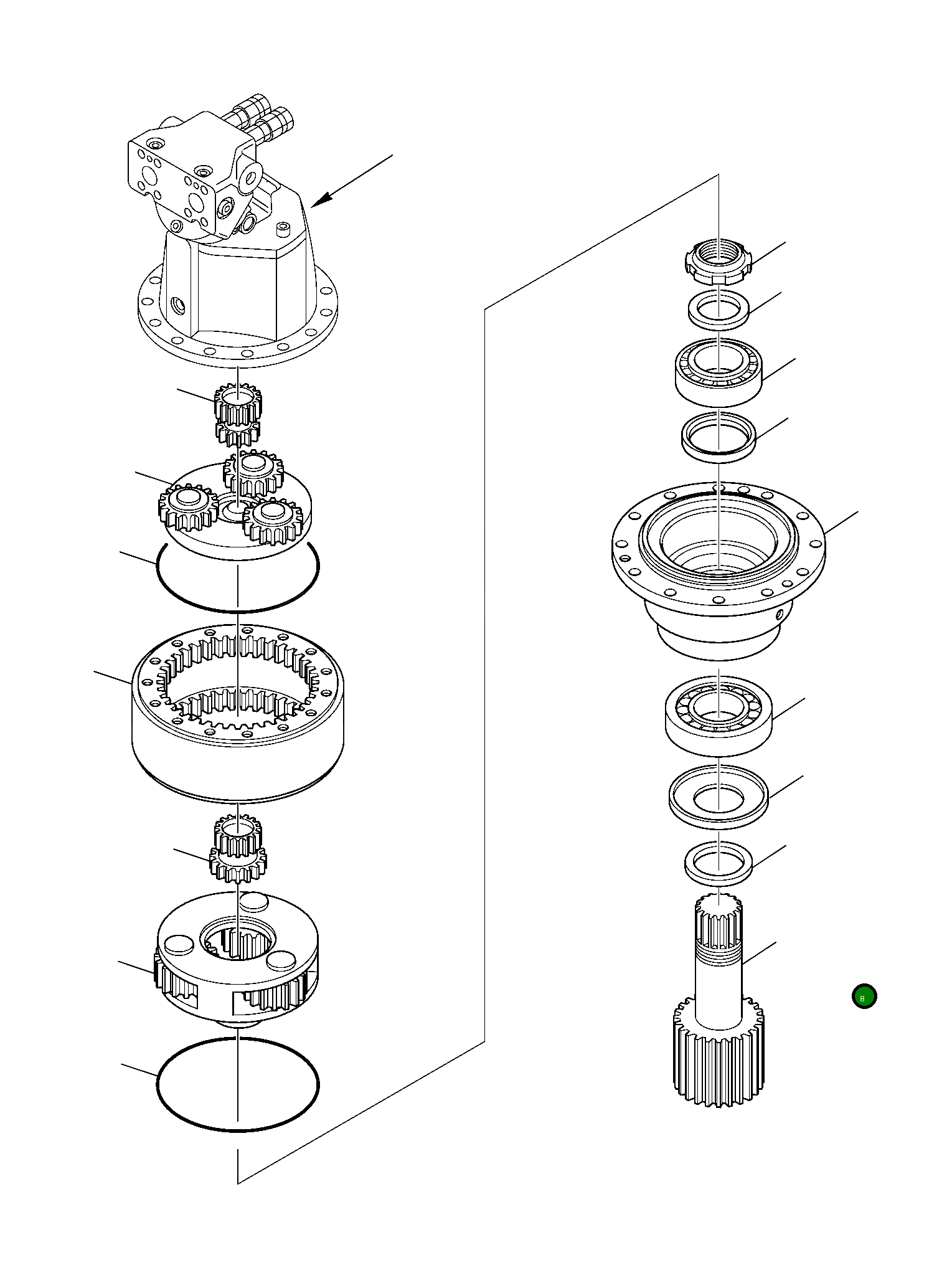 8