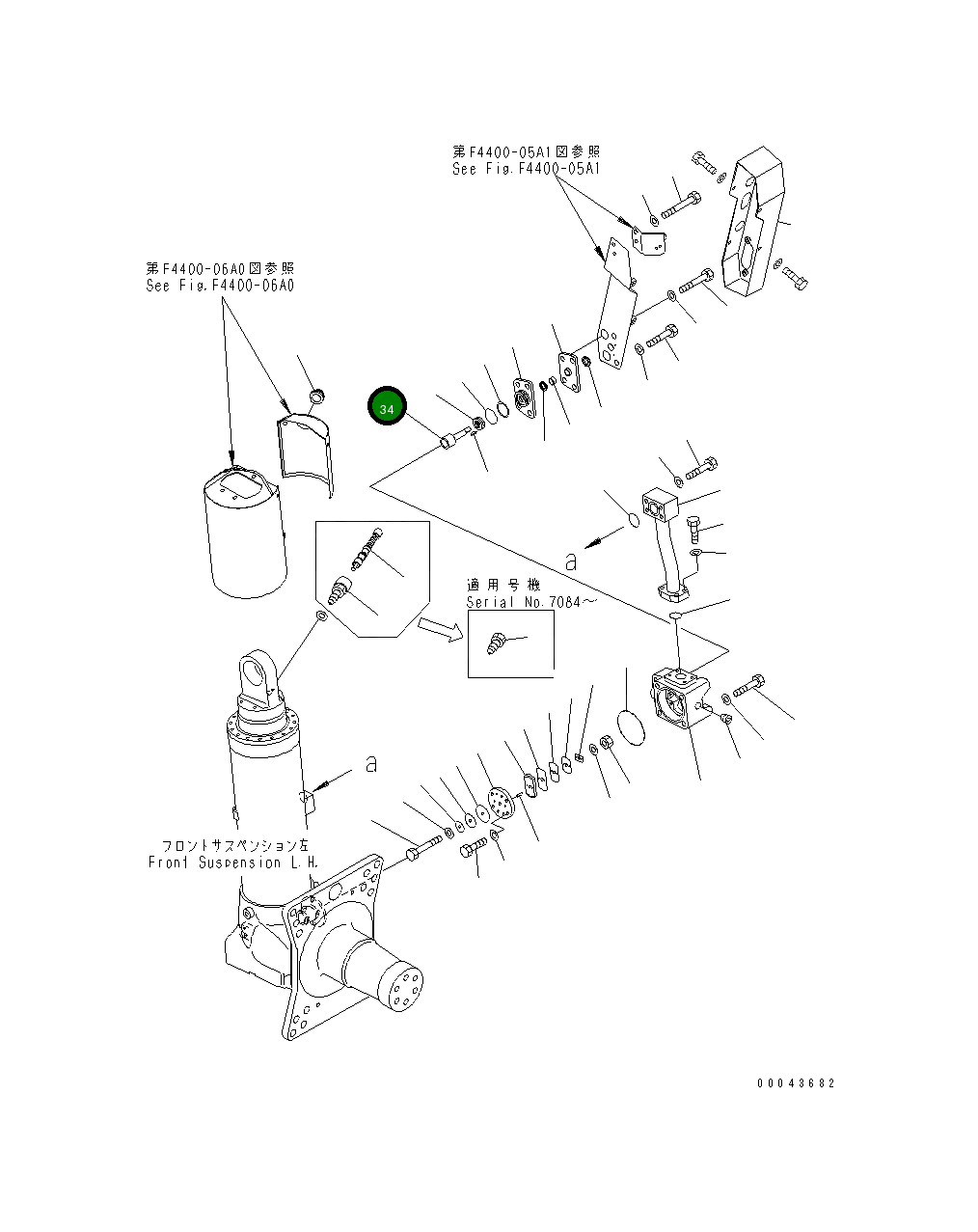 第F4400-05A1図参照
See Fig.F4400-05A1

第F4400-06A0図参照
See Fig.F4400-06A0

34

a

適用号機
Serial No.7084~

a

フロントサスペンション左
Front Suspension L.H.

00043682