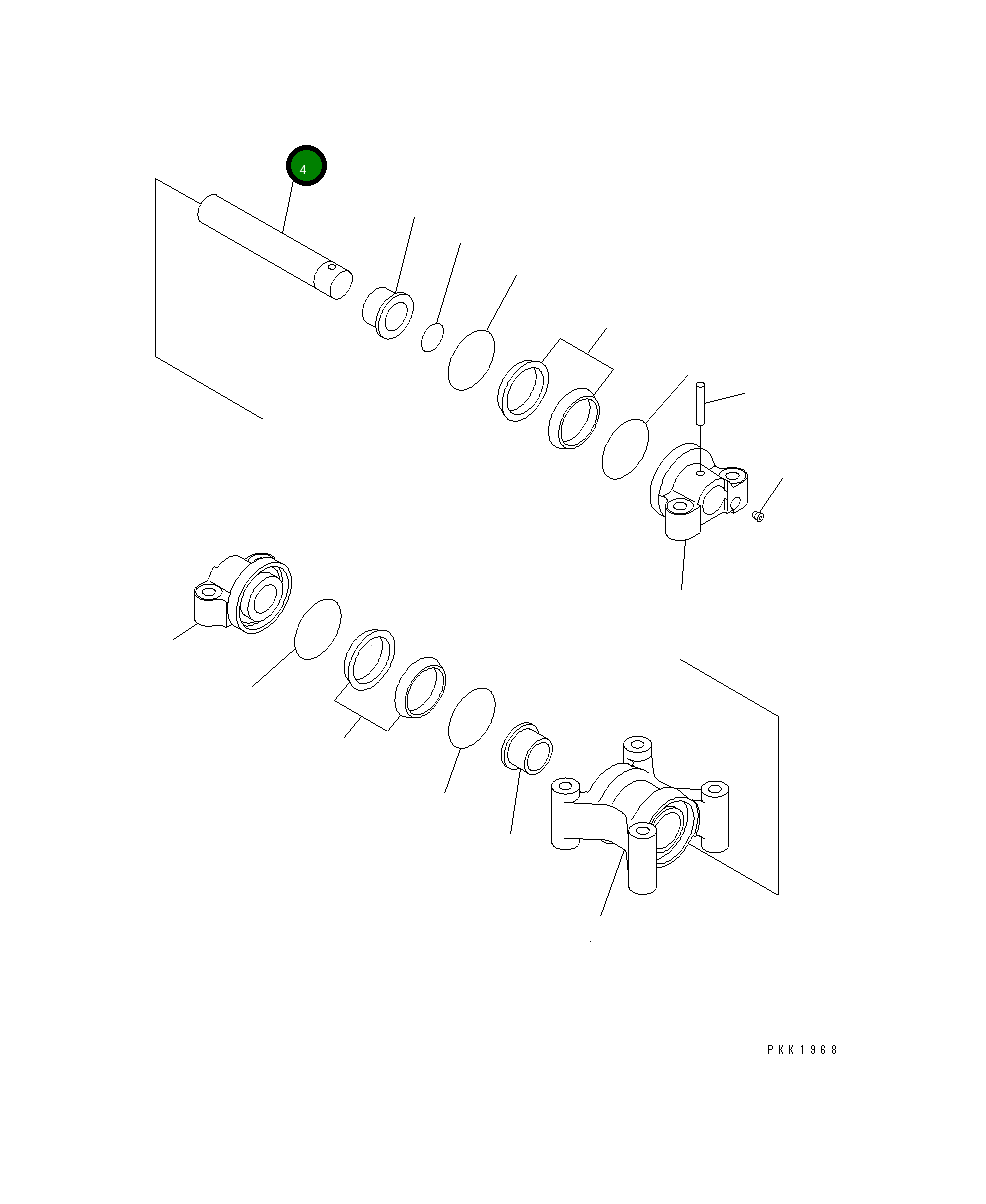 4

PKK1968