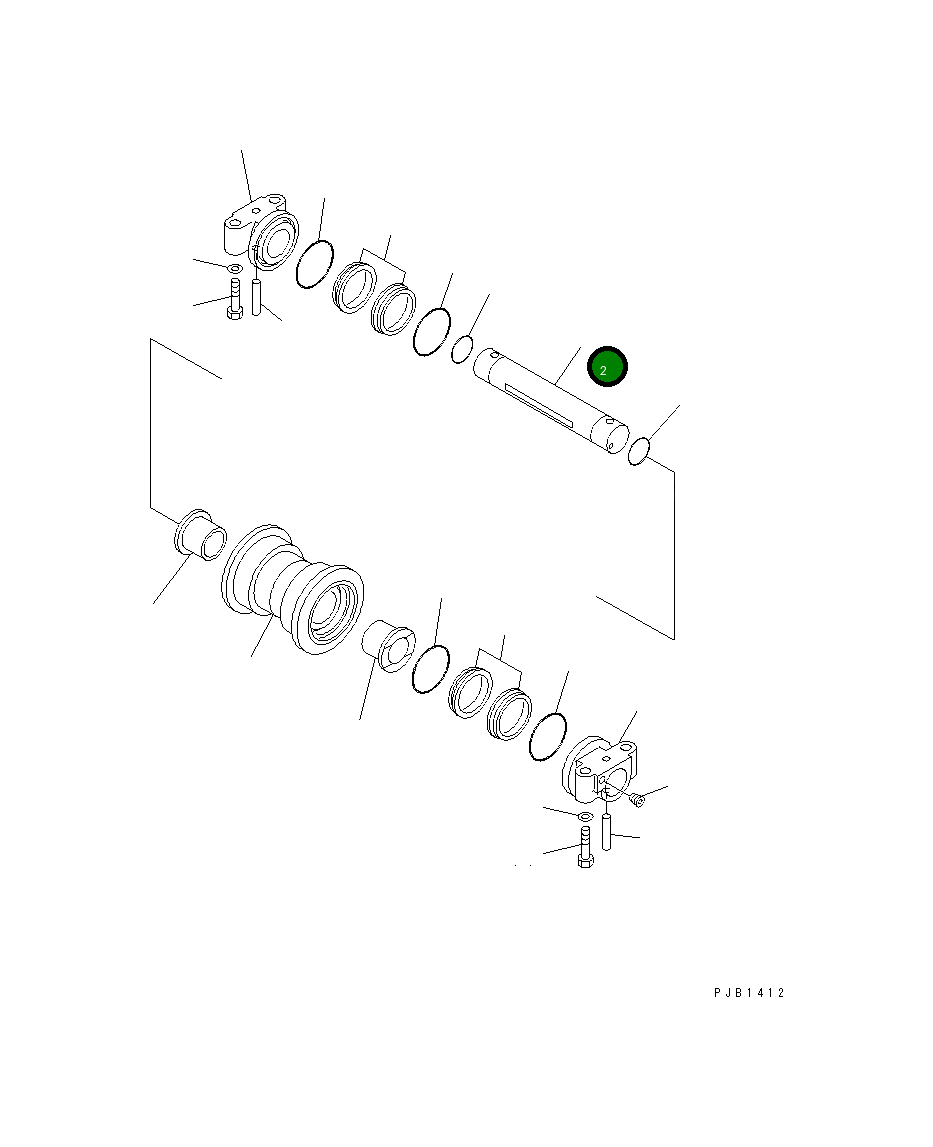 2

PJB1412