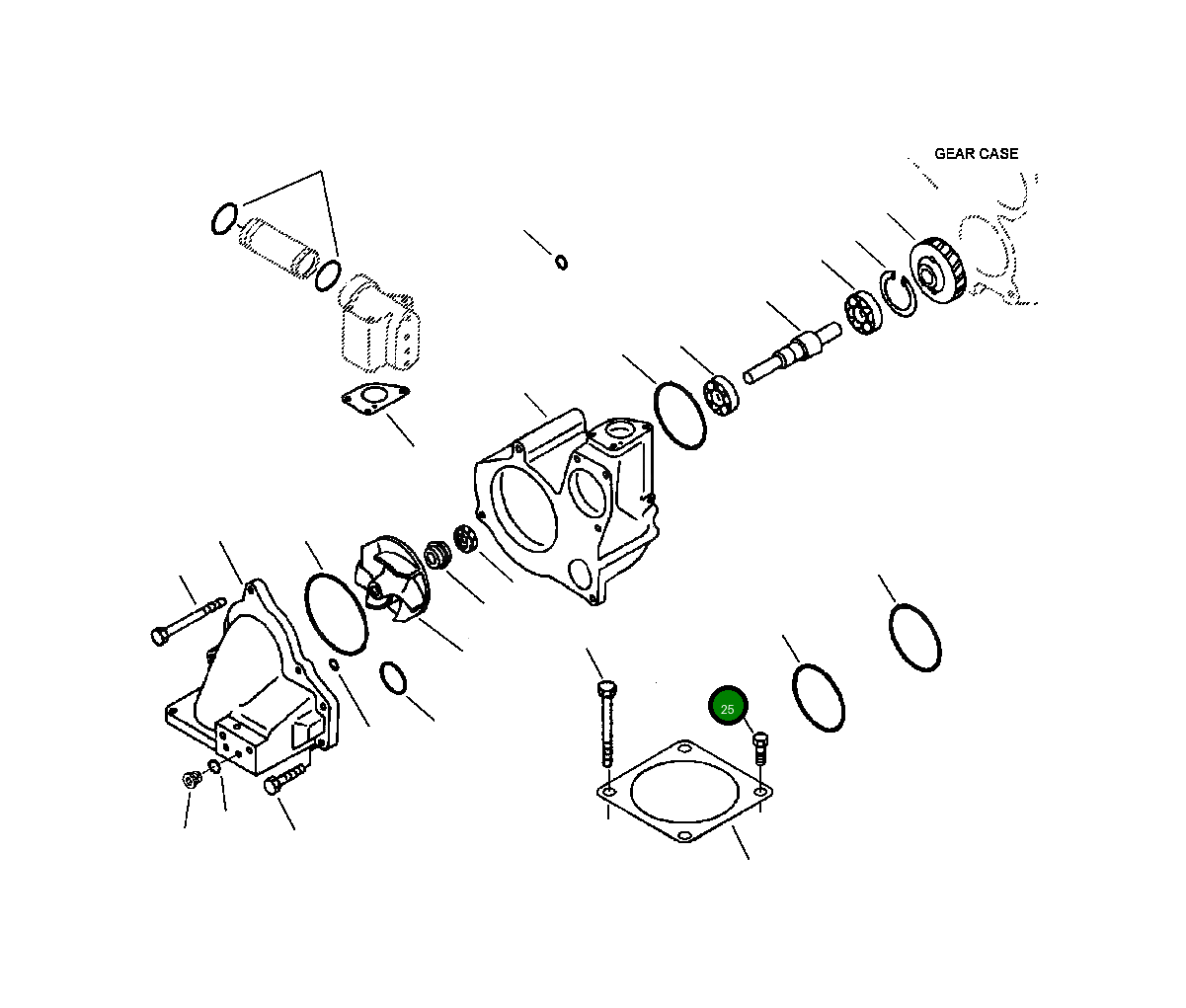 GEAR CASE

25