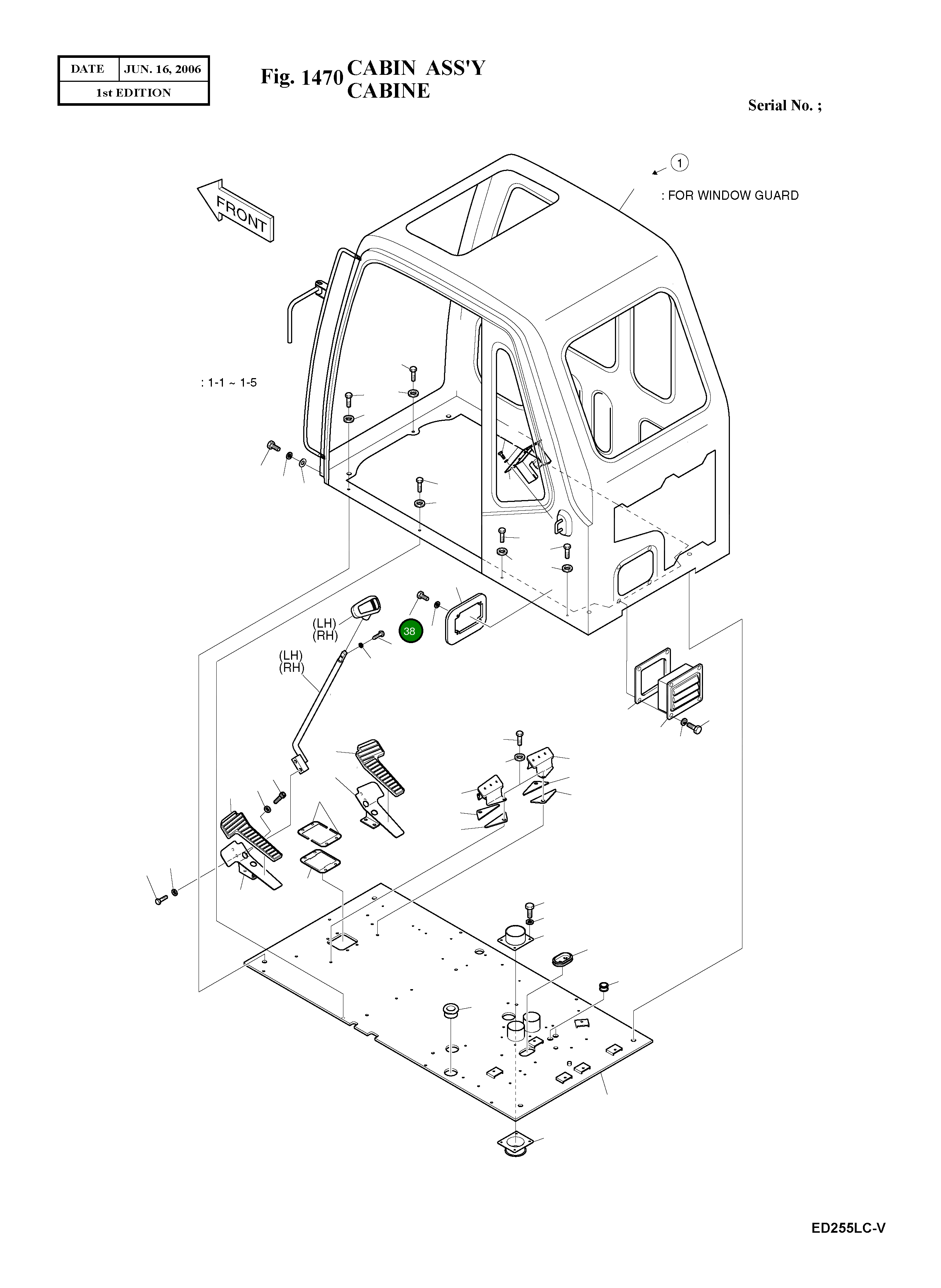 | DATE | JUN. 16, 2006 |
|---|---|
| 1st EDITION | |

Fig. 1470 CABIN ASS'Y
CABINE

Serial No. ;

1

: FOR WINDOW GUARD

FRONT

: 1-1 ~ 1-5

(LH)
(RH)

38

(LH)
(RH)

ED255LC-V