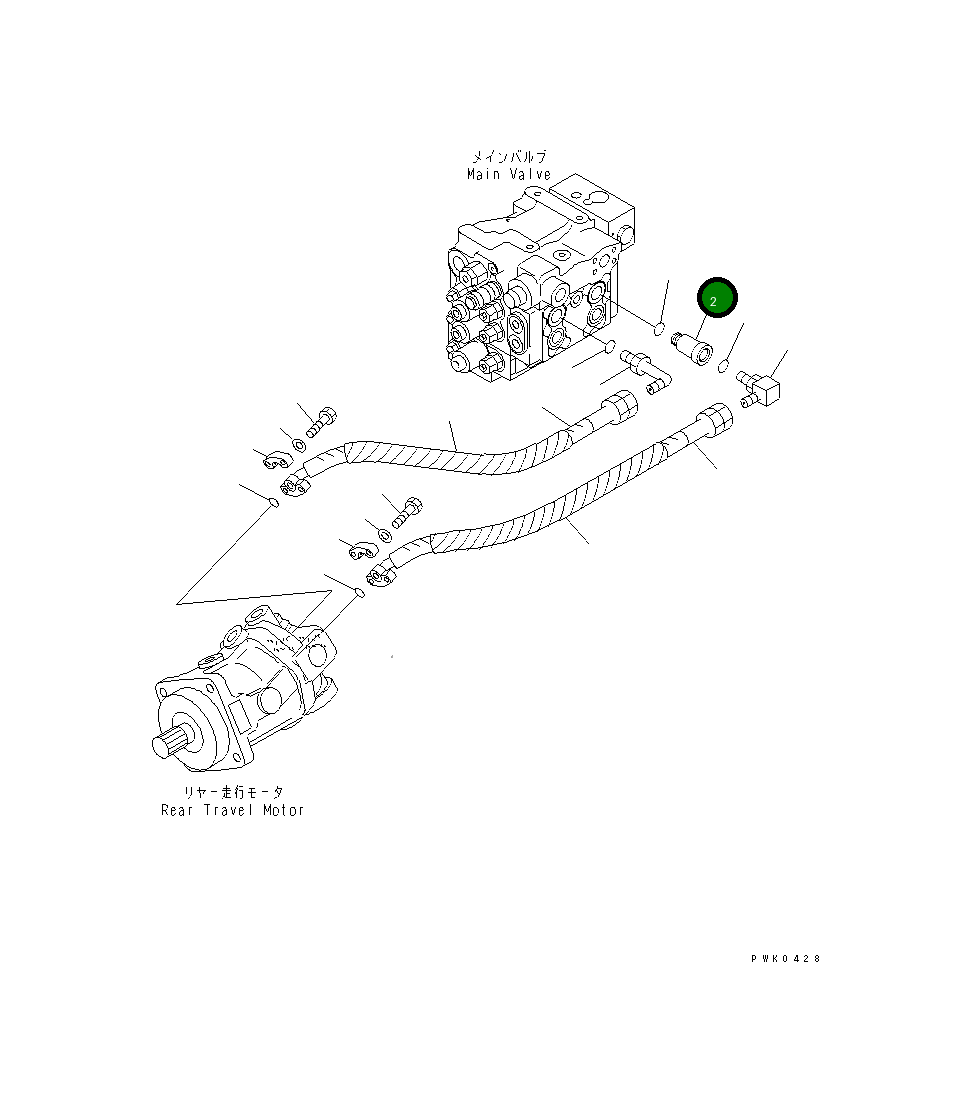 メインバルブ
Main Valve

2

リヤー走行モータ
Rear Travel Motor

PWK0428