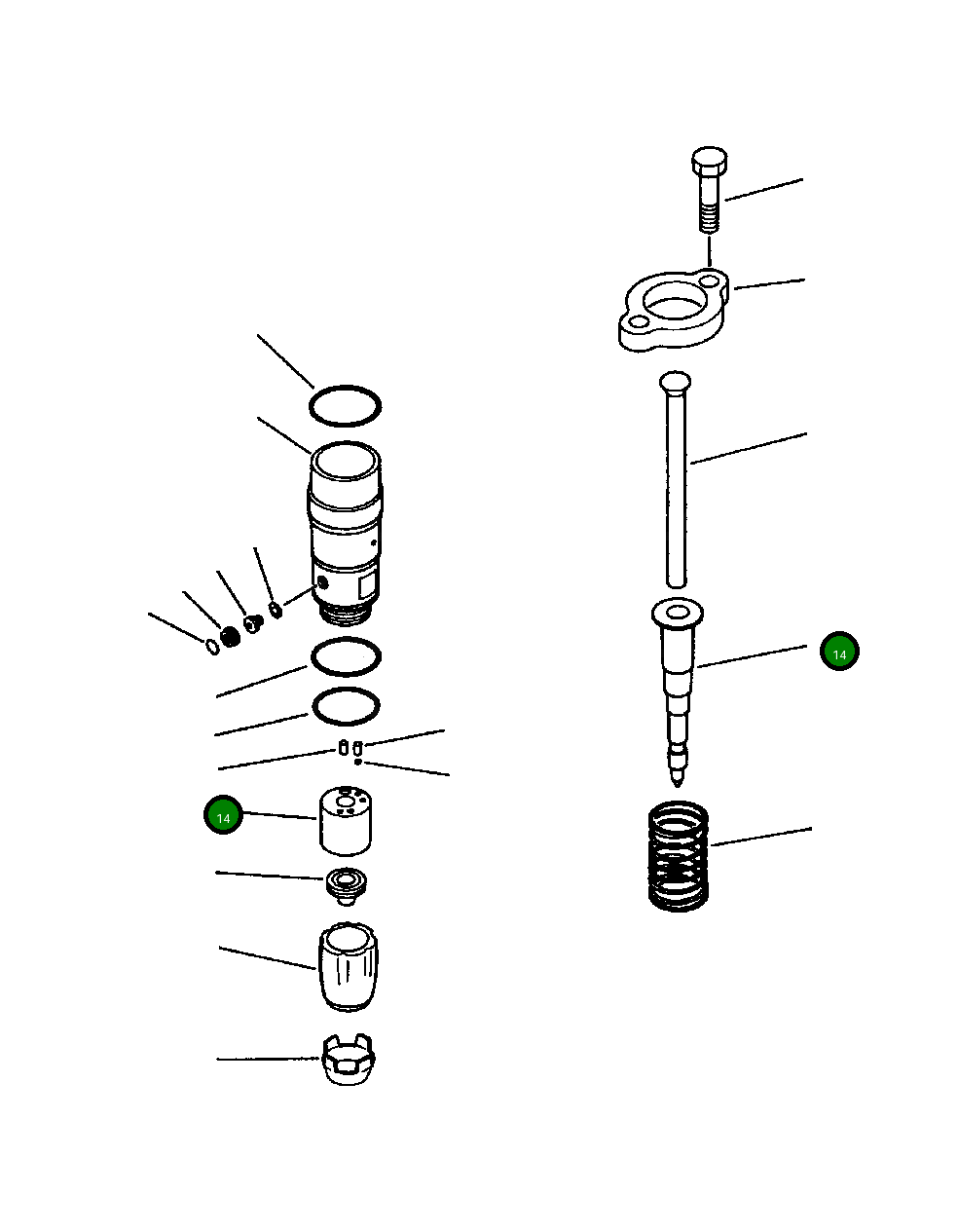 14

14