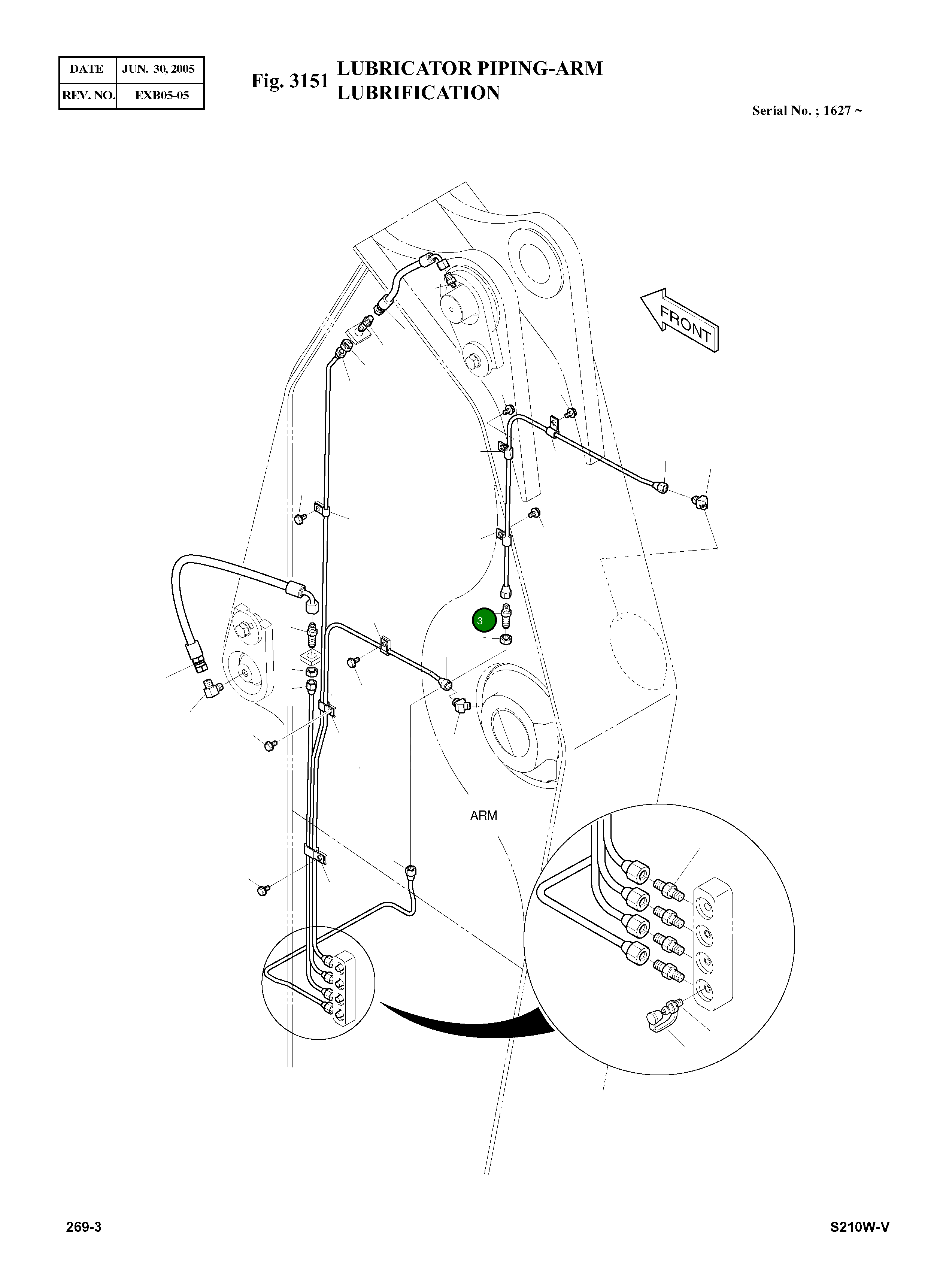 | DATE | JUN. 30, 2005 |
|---|---|
| REV. NO. | EXB05-05 |

Fig. 3151 LUBRICATOR PIPING-ARM LUBRIFICATION

Serial No. ; 1627 ~

FRONT

3

ARM

269-3

S210W-V