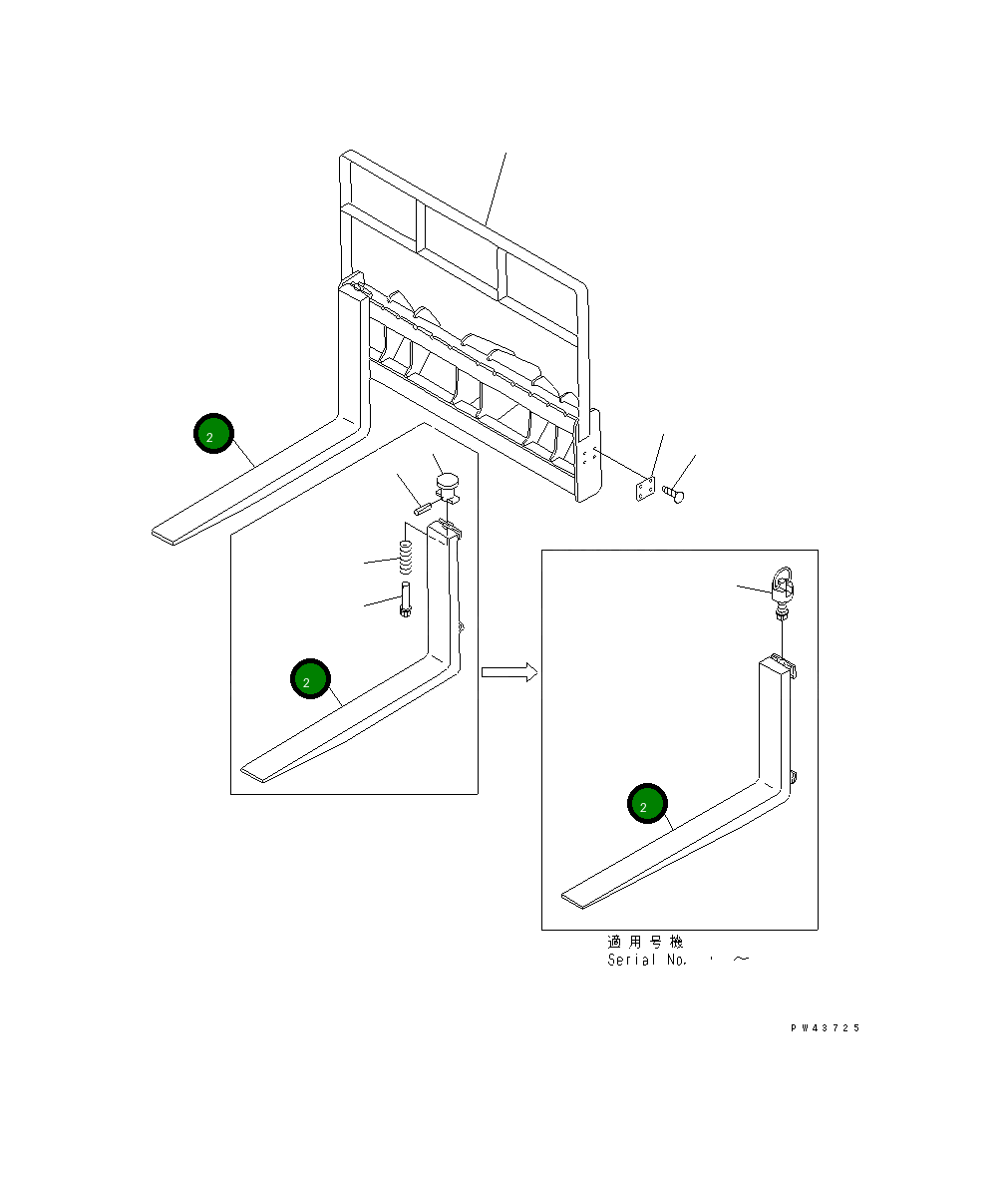 2

2

2

適用号機
Serial No. ・ ～

PW43725