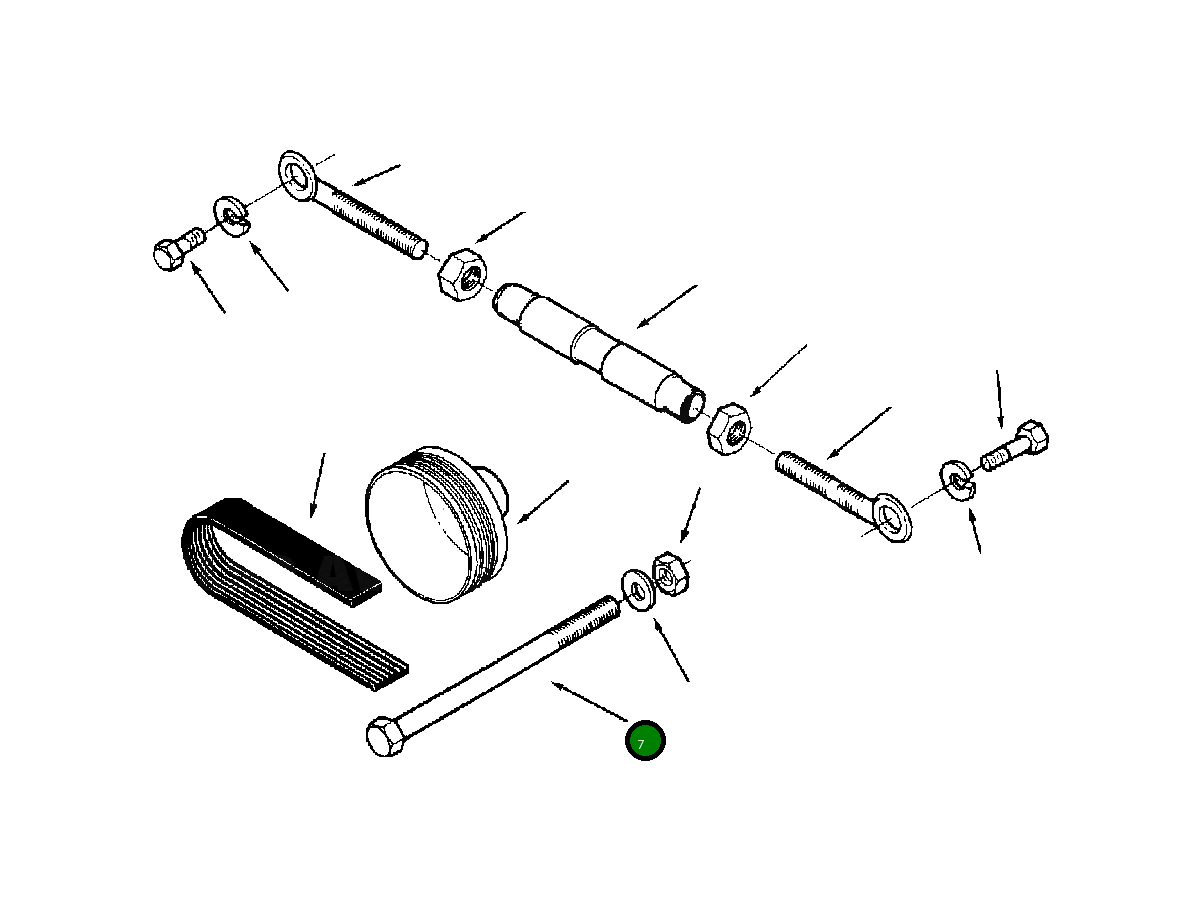 7