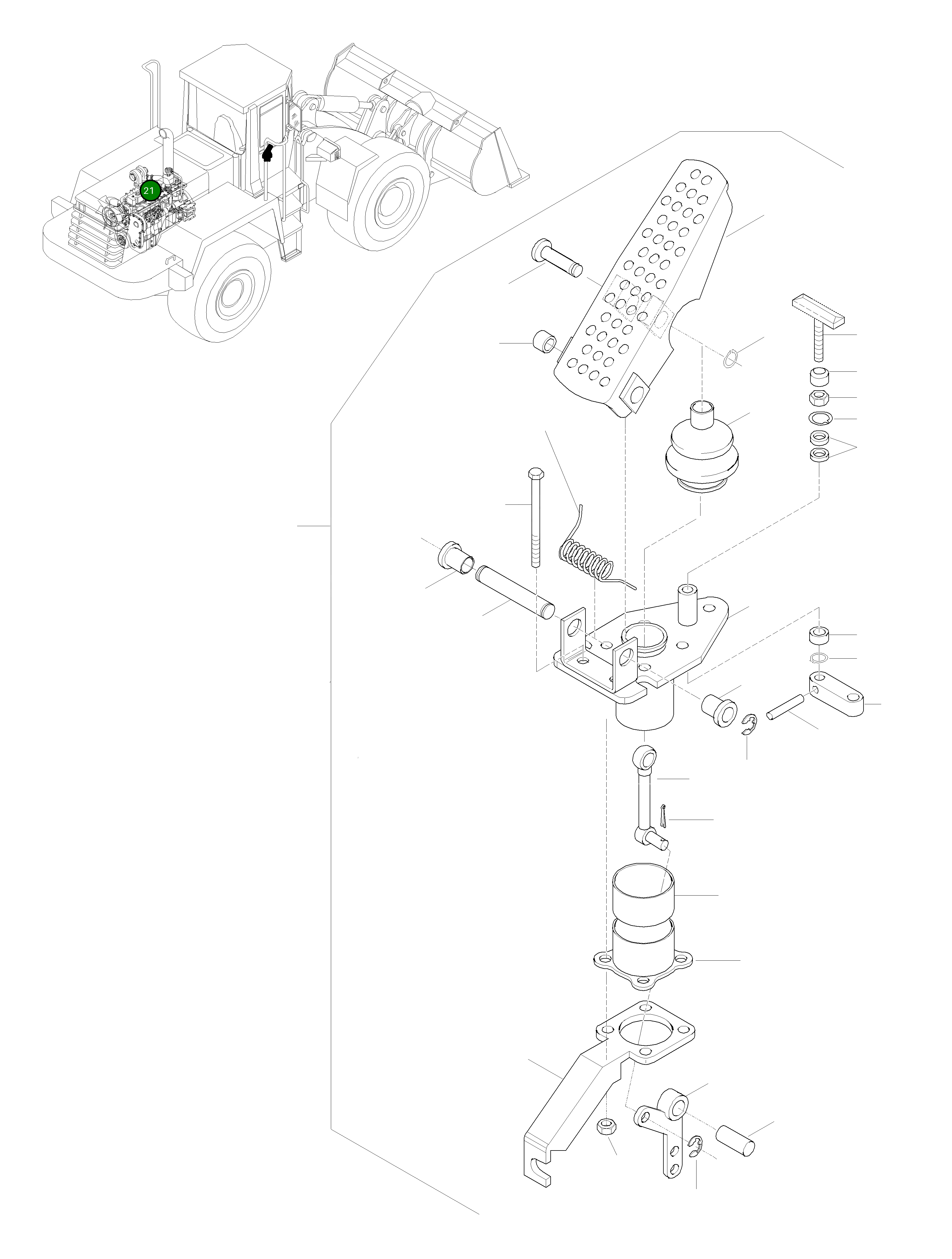 21