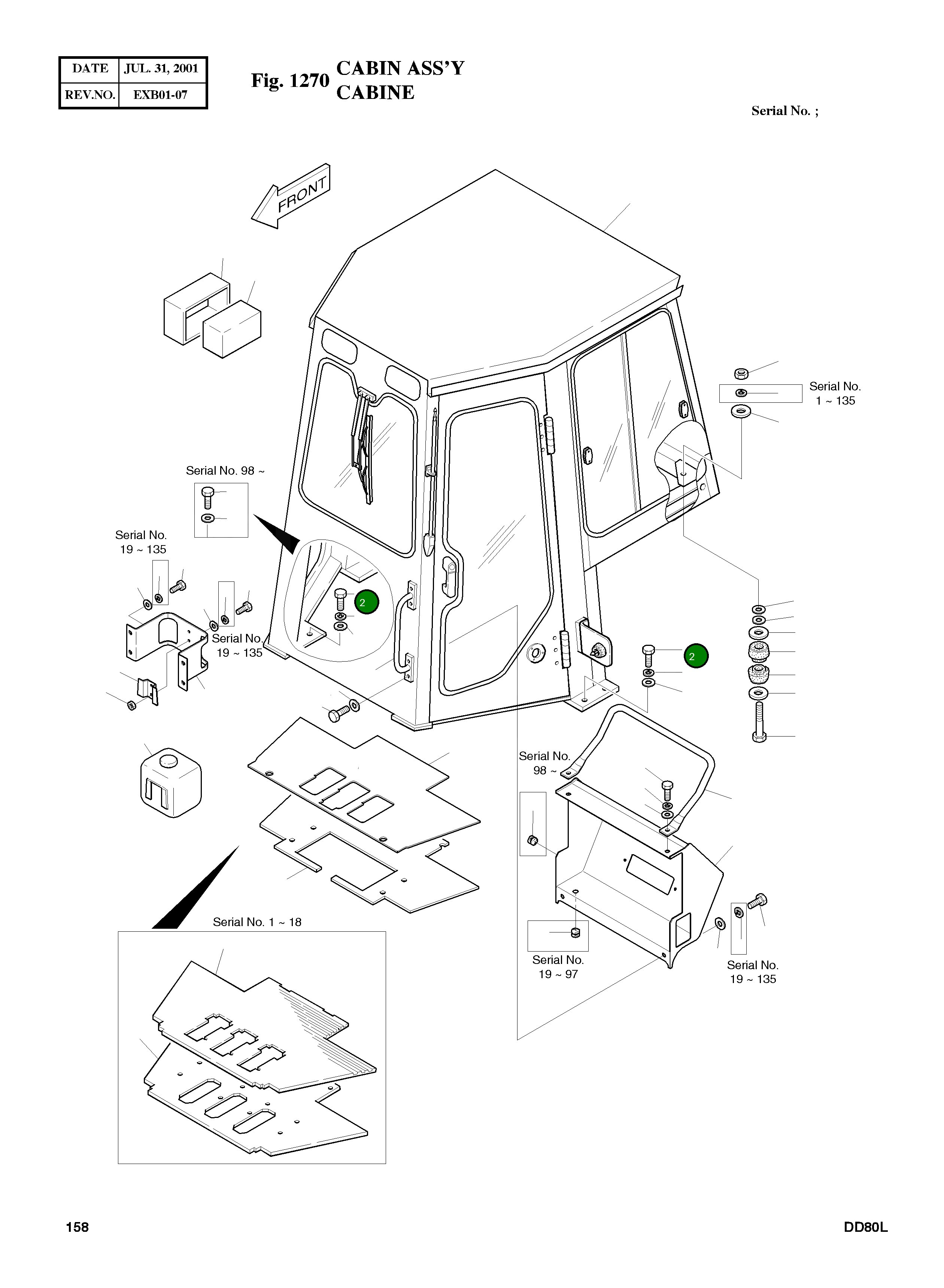 | DATE | JUL. 31, 2001 |
|---|---|
| REV.NO. | EXB01-07 |

Fig. 1270 CABIN ASS'Y
CABINE

Serial No. ;

FRONT

Serial No. 1 ~ 135

Serial No. 98 ~

Serial No. 19 ~ 135

2

Serial No. 19 ~ 135

2

Serial No. 98 ~

Serial No. 1 ~ 18

Serial No. 19 ~ 97

Serial No. 19 ~ 135

158

DD80L