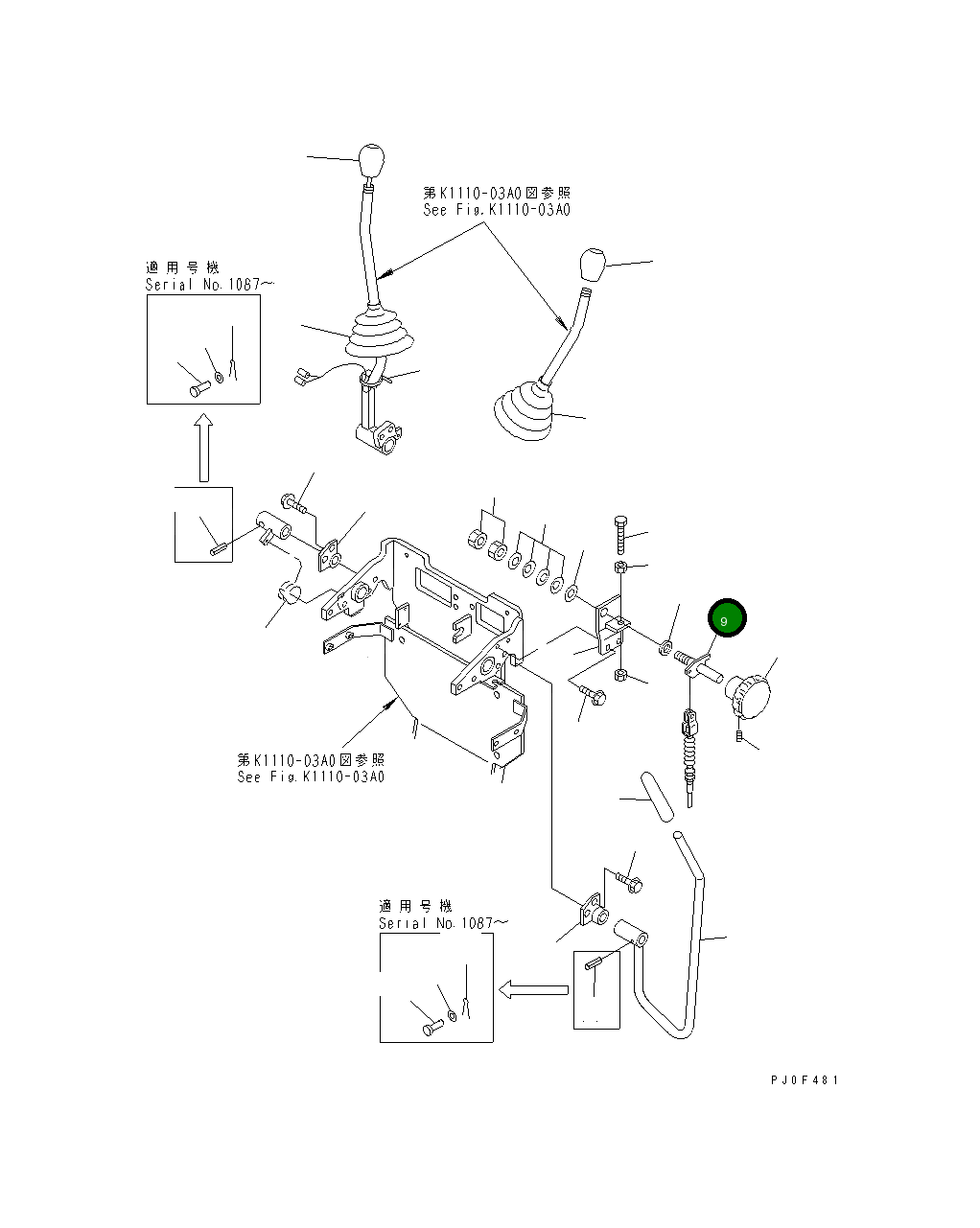 第K1110-03A0図参照
See Fig.K1110-03A0

適用号機
Serial No.1087～

9

第K1110-03A0図参照
See Fig.K1110-03A0

適用号機
Serial No.1087～

PJ0F481